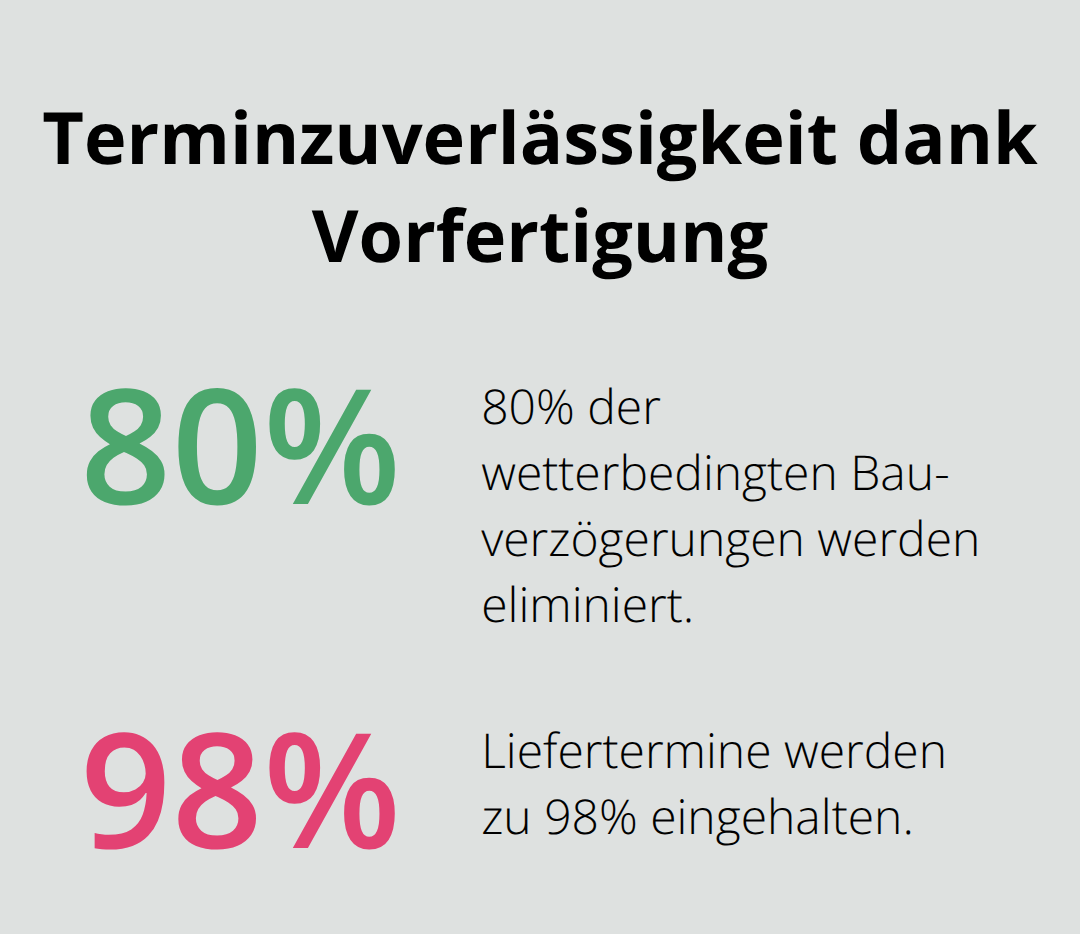 Terminzuverlässigkeit dank Vorfertigung

80%

80% der wetterbedingten Bauverzögerungen werden eliminiert.

98%

Liefertermine werden zu 98% eingehalten.