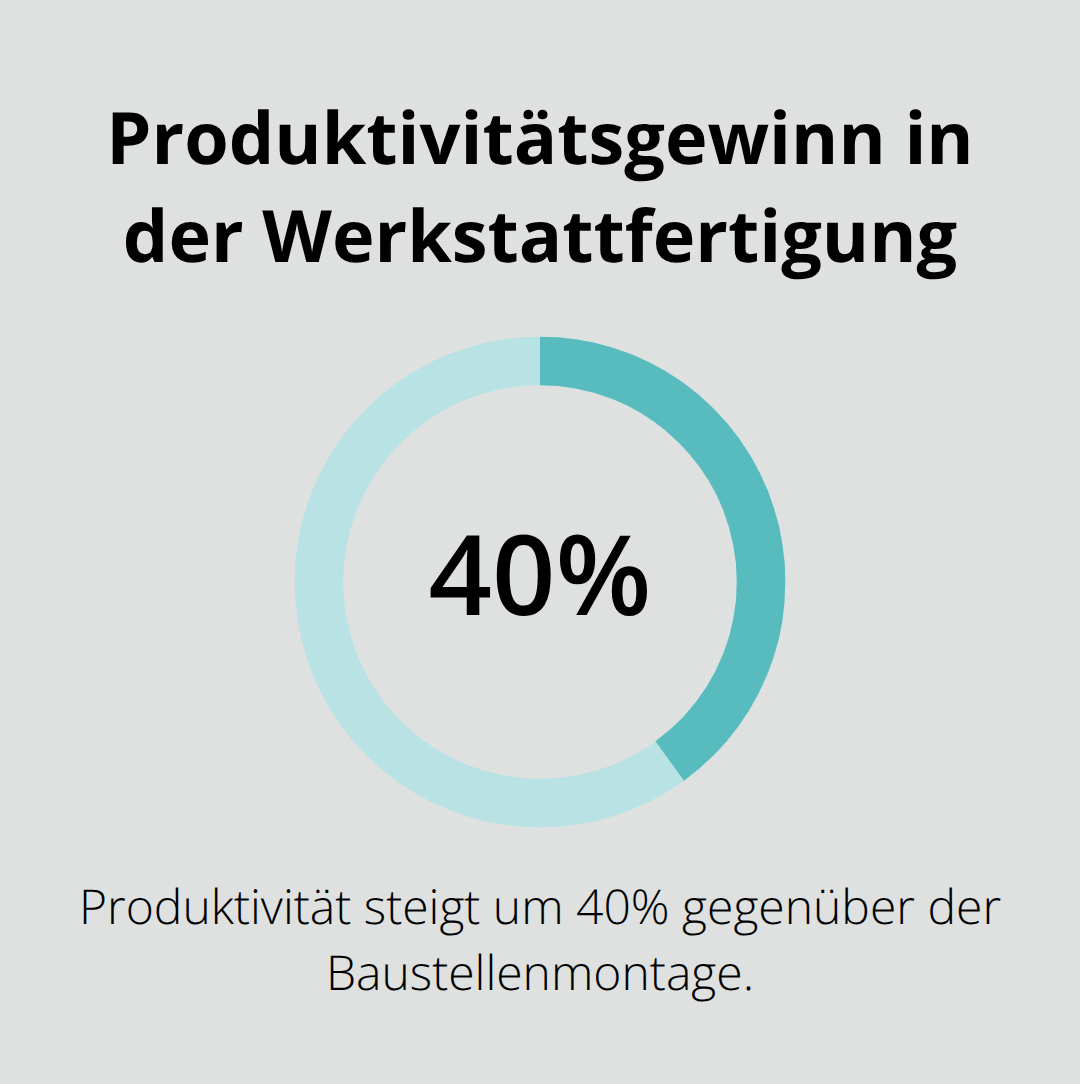 Produktivitätsgewinn in der Werkstattfertigung

40%

Produktivität steigt um 40% gegenüber der Baustellenmontage.