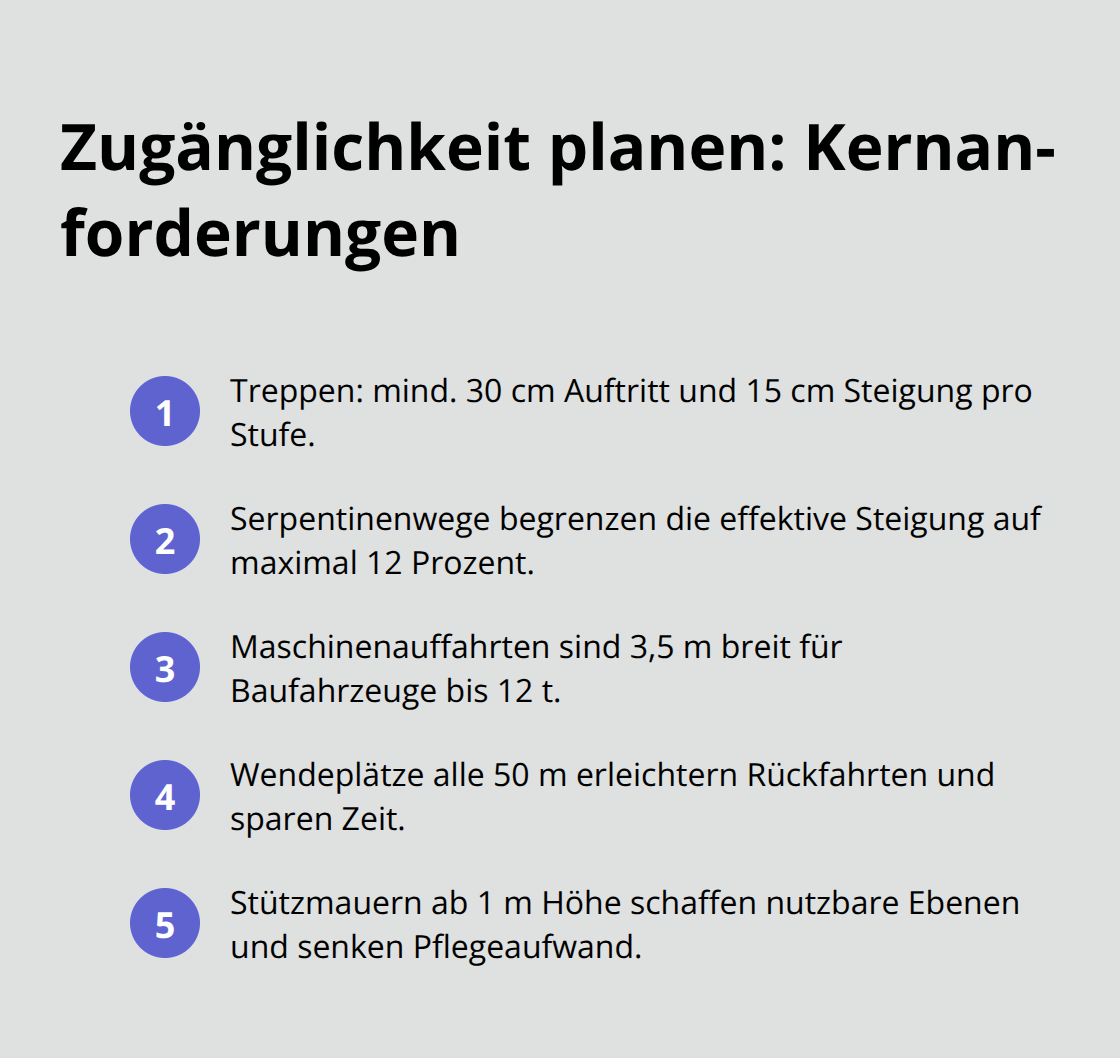 Zugänglichkeit planen: Kernanforderungen

1 Treppen: mind. 30 cm Auftritt und 15 cm Steigung pro Stufe.

2 Serpentinenwege begrenzen die effektive Steigung auf maximal 12 Prozent.

3 Maschinenauffahrten sind 3,5 m breit für Baufahrzeuge bis 12 t.

4 Wendeplätze alle 50 m erleichtern Rückfahrten und sparen Zeit.

5 Stützmauern ab 1 m Höhe schaffen nutzbare Ebenen und senken Pflegeaufwand.