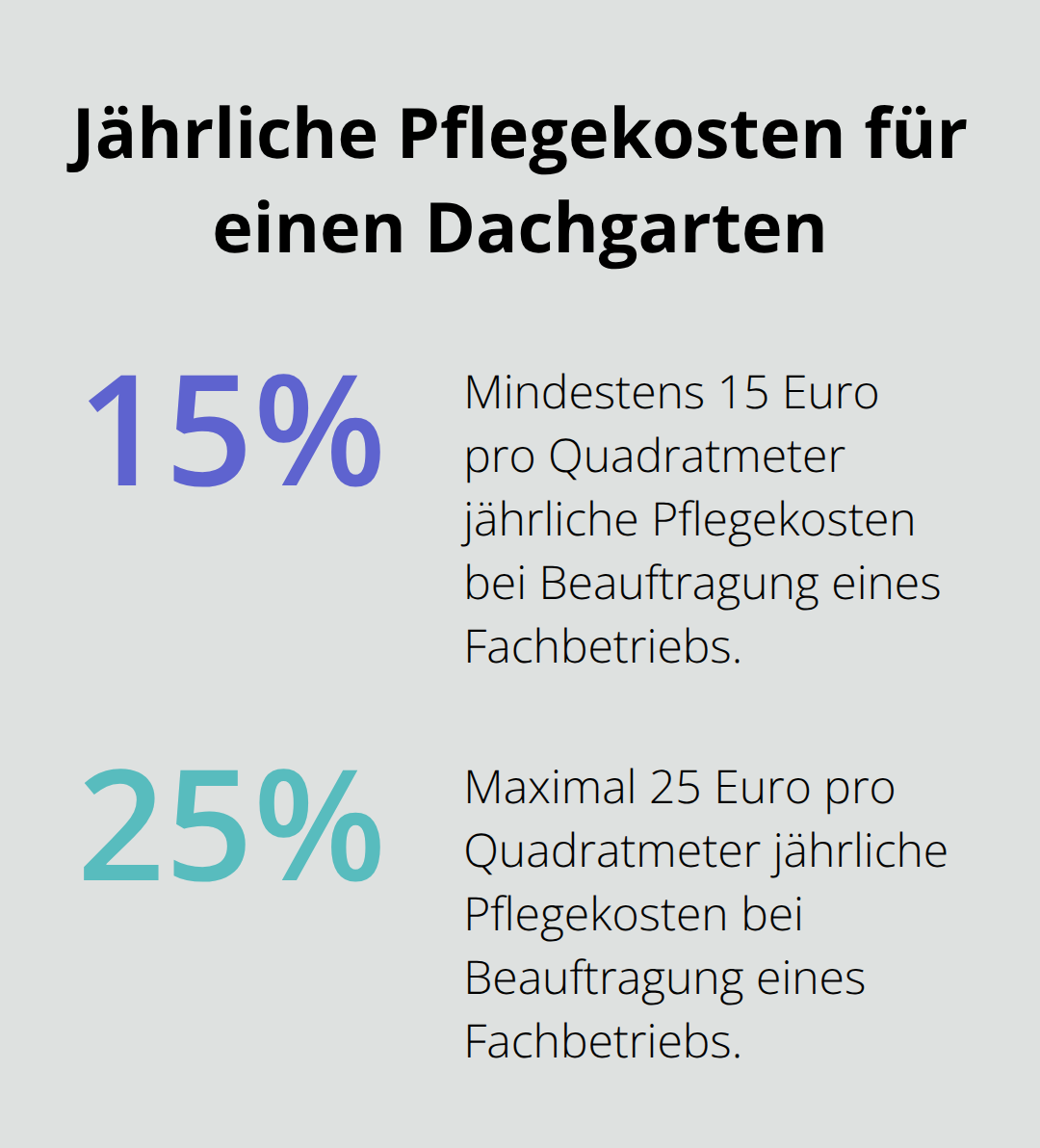 Jährliche Pflegekosten für einen Dachgarten

15%

Mindestens 15 Euro pro Quadratmeter jährliche Pflegekosten bei Beauftragung eines Fachbetriebs.

25%

Maximal 25 Euro pro Quadratmeter jährliche Pflegekosten bei Beauftragung eines Fachbetriebs.