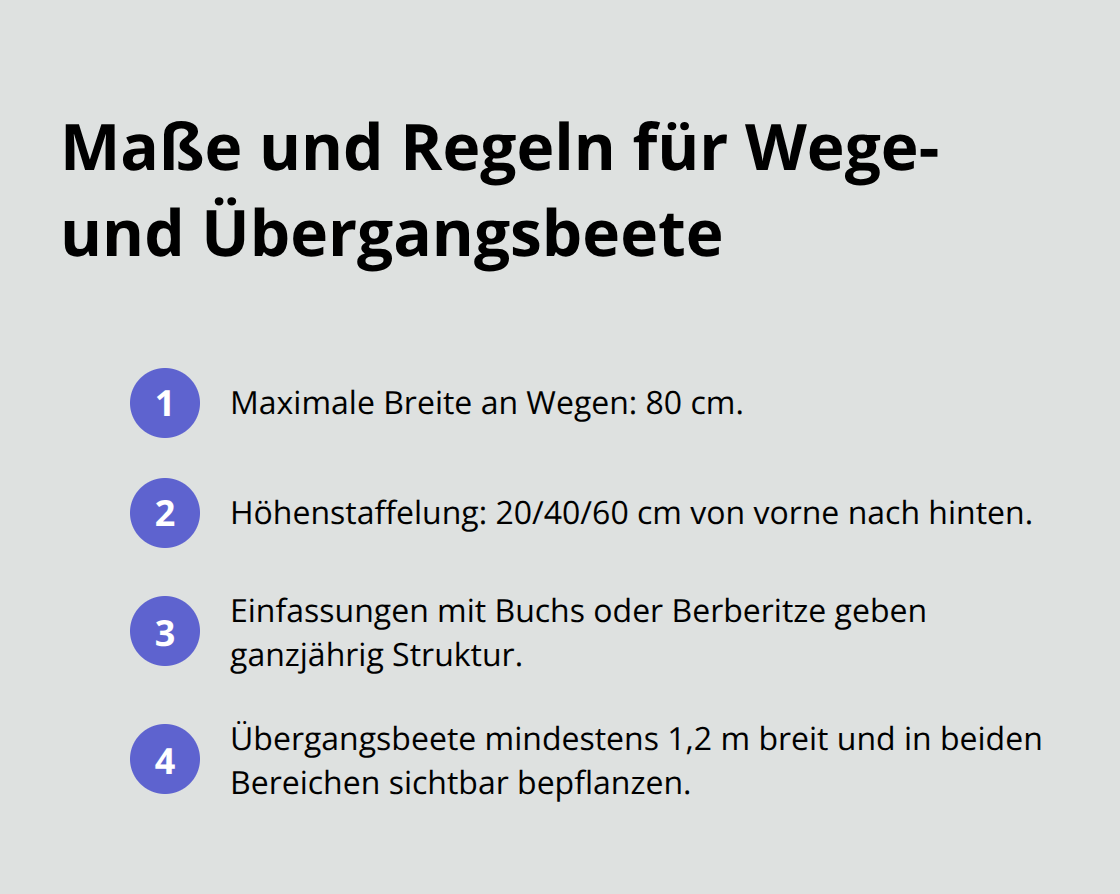 Maße und Regeln für Wege- und Übergangsbeete

1 Maximale Breite an Wegen: 80 cm.

2 Höhenstaffelung: 20/40/60 cm von vorne nach hinten.

3 Einfassungen mit Buchs oder Berberitze geben ganzjährig Struktur.

4 Übergangsbeete mindestens 1,2 m breit und in beiden Bereichen sichtbar bepflanzen.