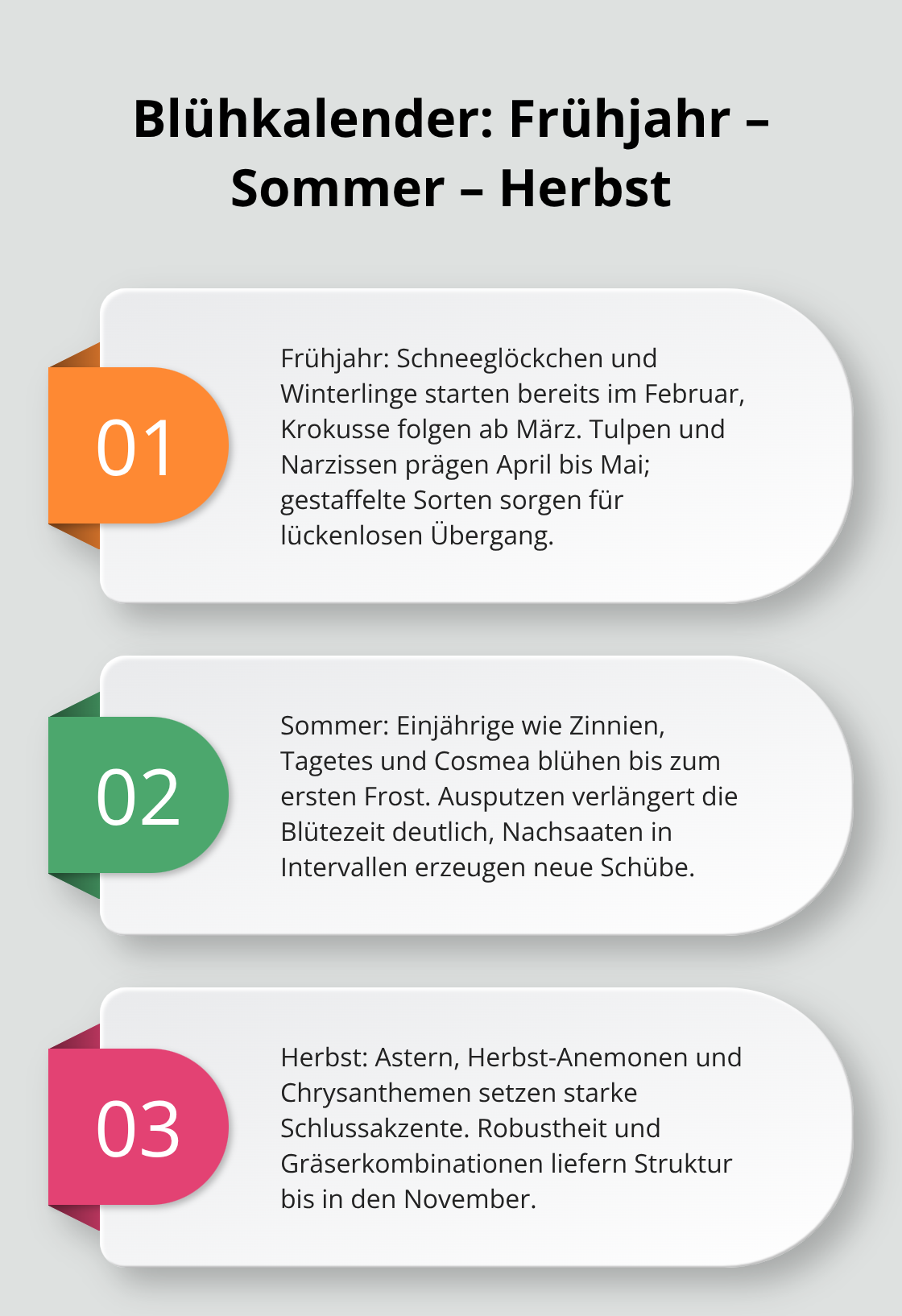 Blühkalender: Frühjahr – Sommer – Herbst

01

Frühjahr: Schneeglöckchen und Winterlinge starten bereits im Februar, Krokusse folgen ab März. Tulpen und Narzissen prägen April bis Mai; gestaffelte Sorten sorgen für lückenlosen Übergang.

02

Sommer: Einjährige wie Zinnien, Tagetes und Cosmea blühen bis zum ersten Frost. Ausputzen verlängert die Blütezeit deutlich, Nachsaaten in Intervallen erzeugen neue Schübe.

03

Herbst: Astern, Herbst-Anemonen und Chrysanthemen setzen starke Schlussakzente. Robustheit und Gräserkombinationen liefern Struktur bis in den November.