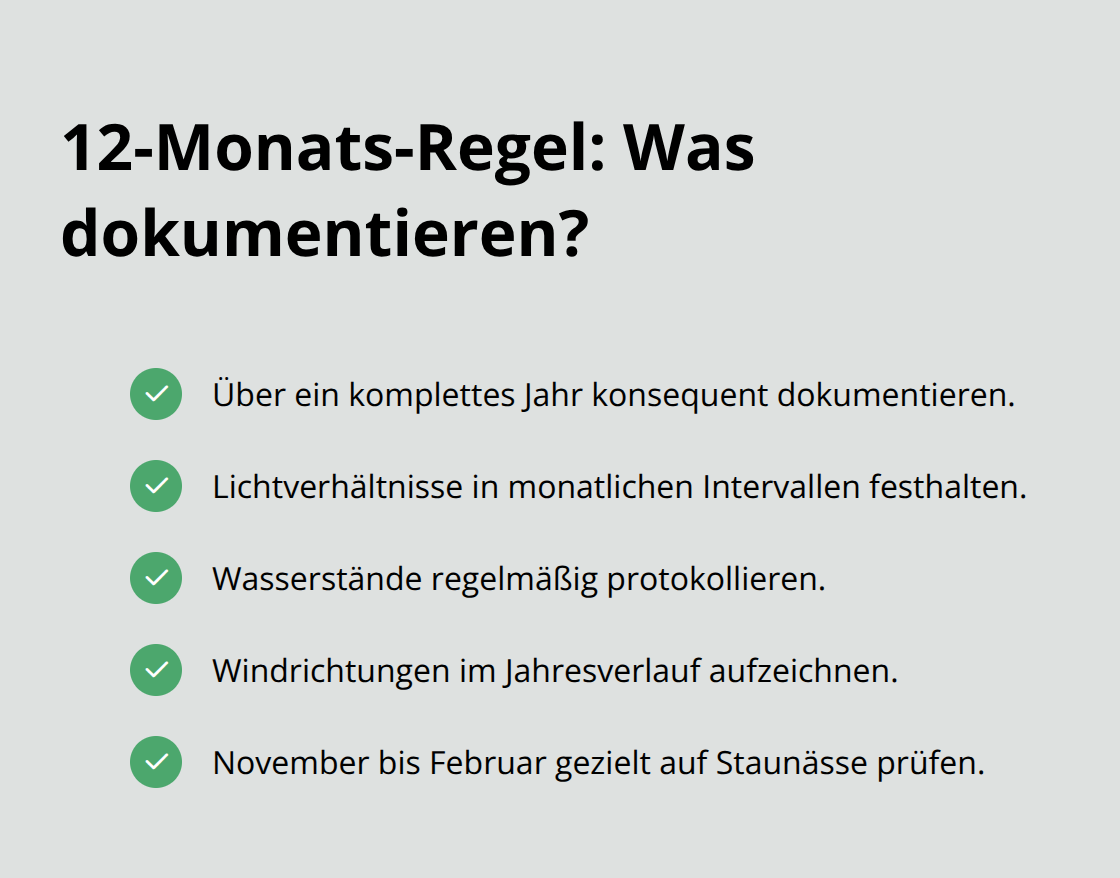 12-Monats-Regel: Was dokumentieren?

Über ein komplettes Jahr konsequent dokumentieren.

Lichtverhältnisse in monatlichen Intervallen festhalten.

Wasserstände regelmäßig protokollieren.

Windrichtungen im Jahresverlauf aufzeichnen.

November bis Februar gezielt auf Staunässe prüfen.