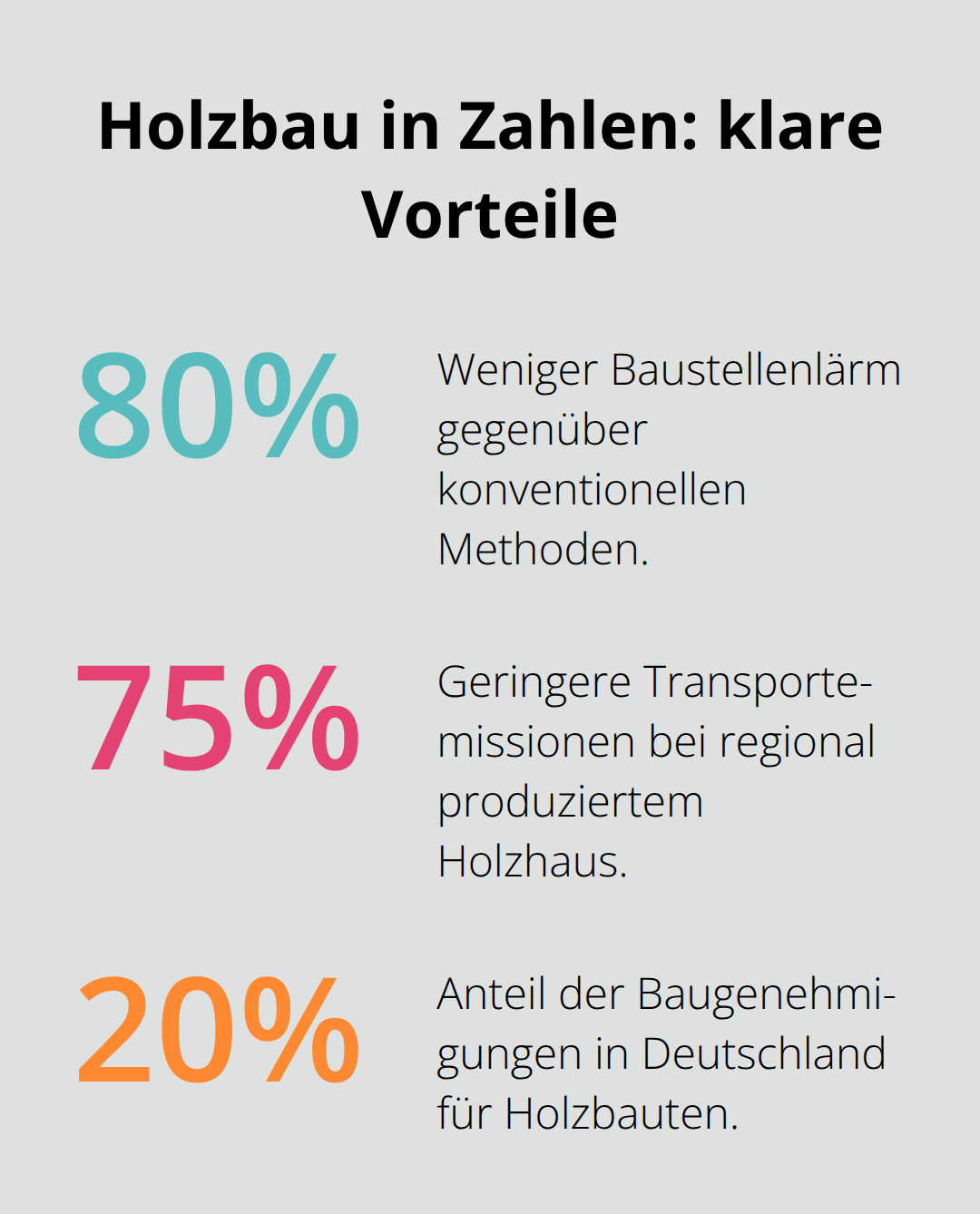 Holzbau in Zahlen: klare Vorteile

80%

Weniger Baustellenlärm gegenüber konventionellen Methoden.

75%

Geringere Transportemissionen bei regional produziertem Holzhaus.

20%

Anteil der Baugenehmigungen in Deutschland für Holzbauten.