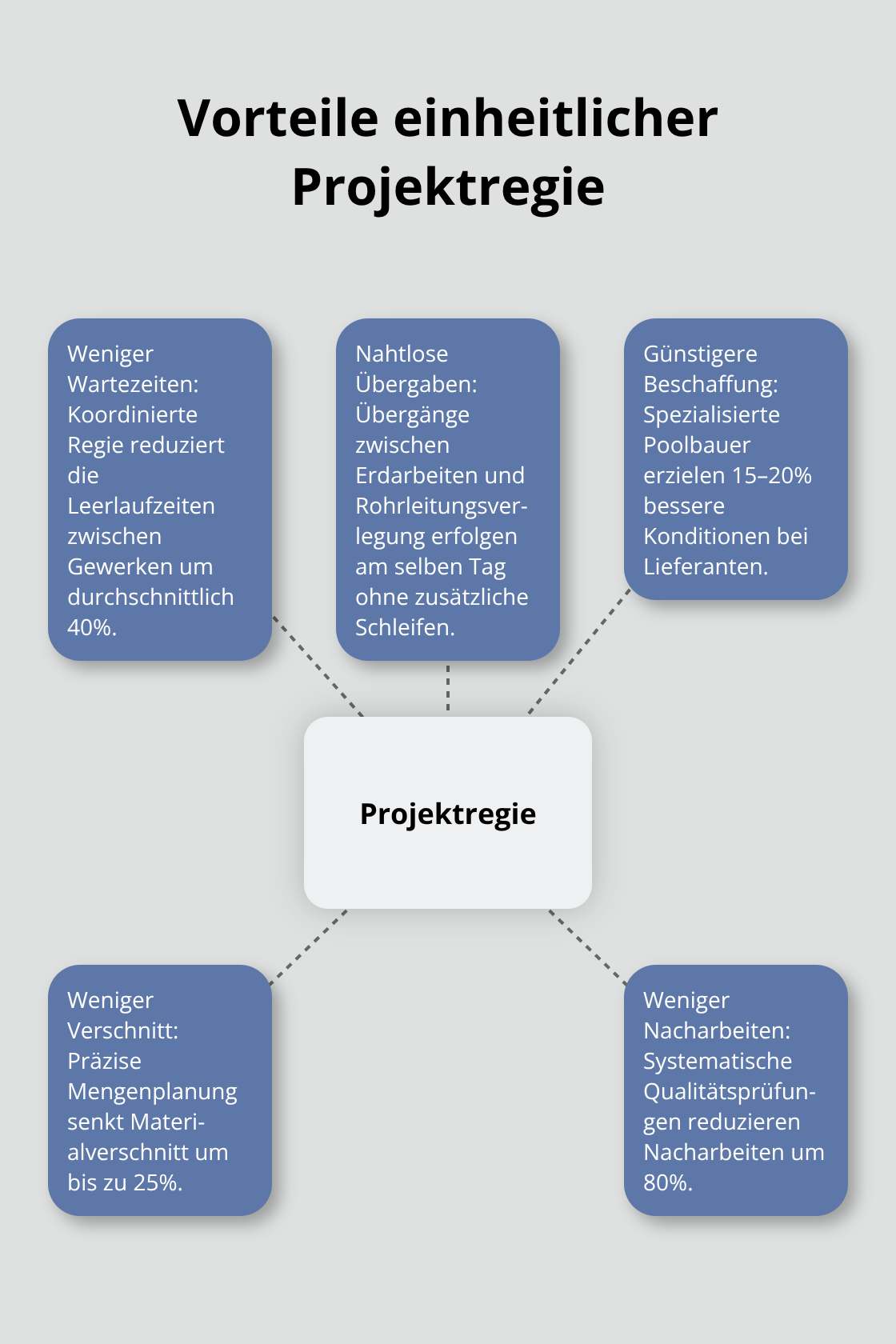 Vorteile einheitlicher Projektregie

Weniger Wartezeiten: Koordinierte Regie reduziert die Leerlaufzeiten zwischen Gewerken um durchschnittlich 40%.

Nahtlose Übergaben: Übergänge zwischen Erdarbeiten und Rohrleitungsverlegung erfolgen am selben Tag ohne zusätzliche Schleifen.

Günstigere Beschaffung: Spezialisierte Poolbauer erzielen 15–20% bessere Konditionen bei Lieferanten.

Projektregie

Weniger Verschnitt: Präzise Mengenplanung senkt Materialverschnitt um bis zu 25%.

Weniger Nacharbeiten: Systematische Qualitätsprüfungen reduzieren Nacharbeiten um 80%.