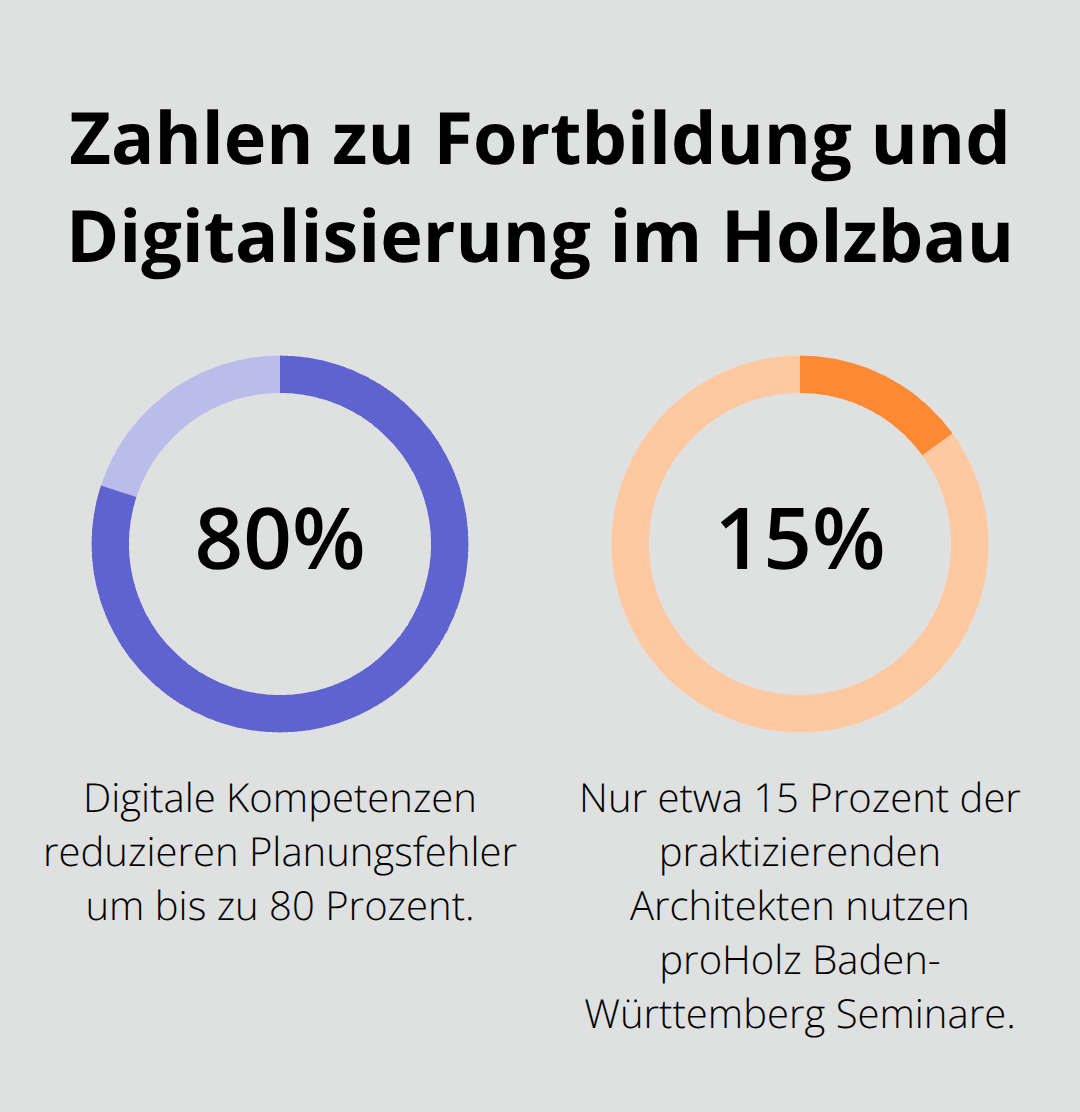 Zahlen zu Fortbildung und Digitalisierung im Holzbau

80%

Digitale Kompetenzen reduzieren Planungsfehler um bis zu 80 Prozent.

15%

Nur etwa 15 Prozent der praktizierenden Architekten nutzen proHolz Baden-Württemberg Seminare.