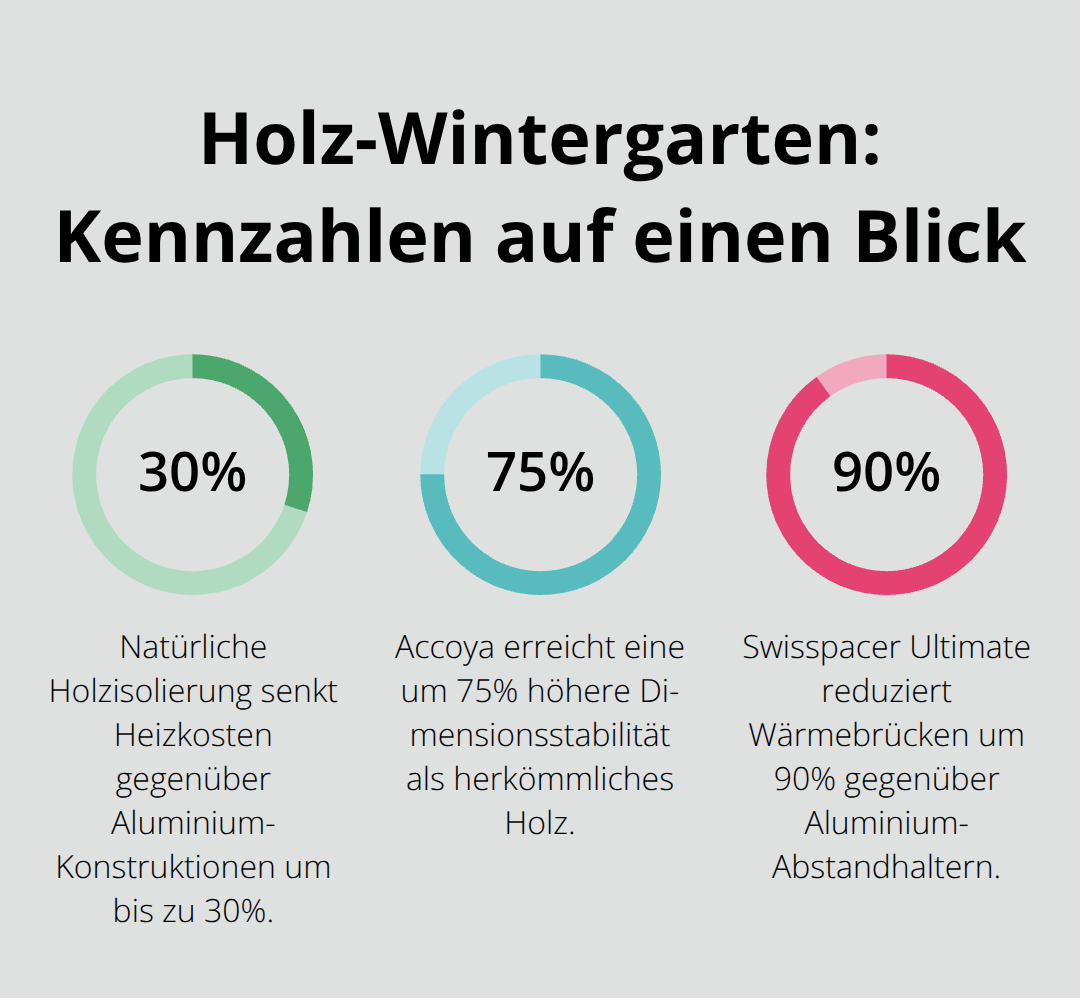 Holz-Wintergarten: Kennzahlen auf einen Blick

30%

Natürliche Holzisolierung senkt Heizkosten gegenüber Aluminium-Konstruktionen um bis zu 30%.

75%

Accoya erreicht eine um 75% höhere Dimensionsstabilität als herkömmliches Holz.

90%

Swisspacer Ultimate reduziert Wärmebrücken um 90% gegenüber Aluminium-Abstandhaltern.