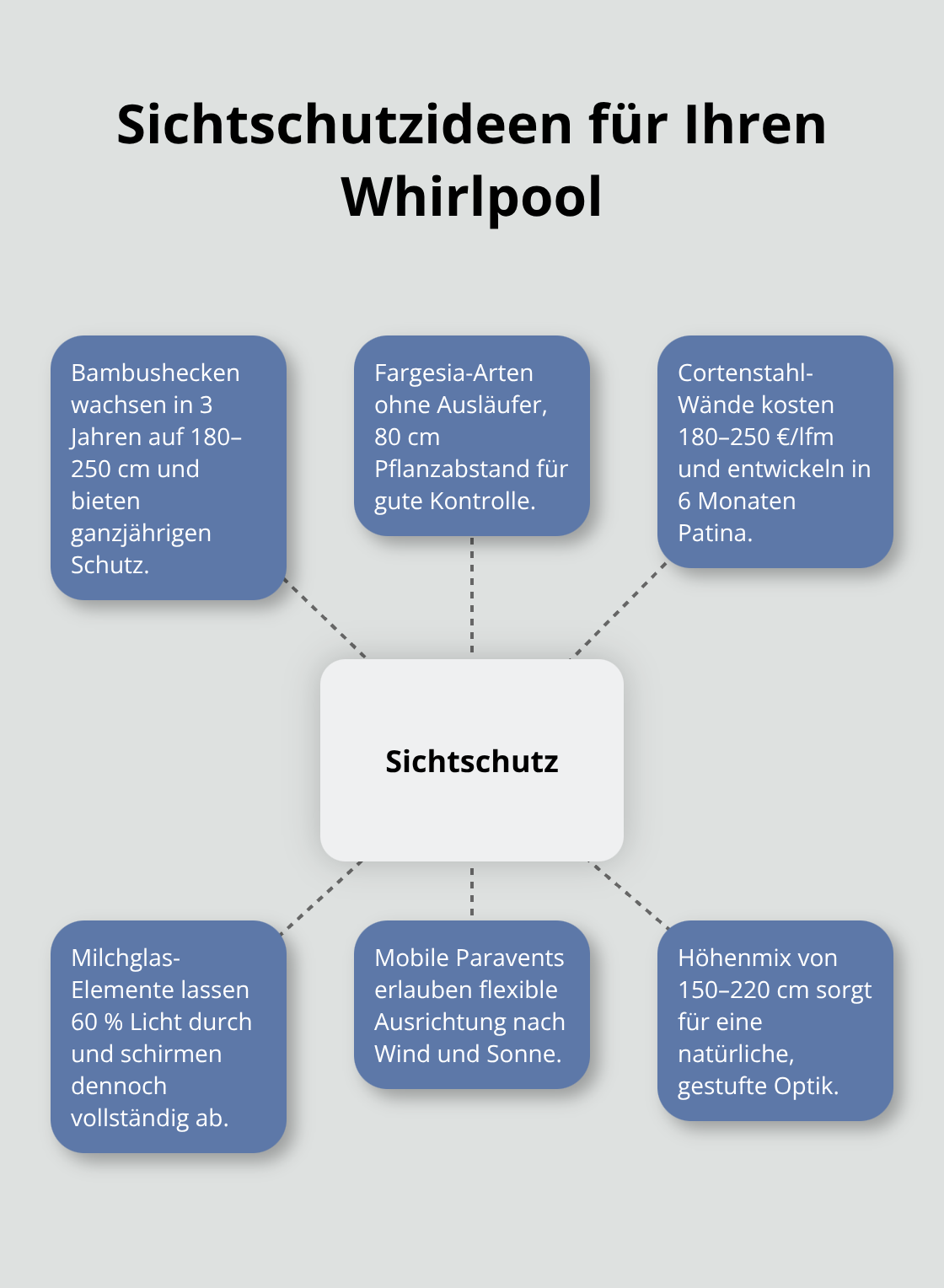 Sichtschutzideen für Ihren Whirlpool

Bambushecken wachsen in 3 Jahren auf 180–250 cm und bieten ganzjährigen Schutz.

Fargesia-Arten ohne Ausläufer, 80 cm Pflanzabstand für gute Kontrolle.

Cortenstahl-Wände kosten 180–250 €/lfm und entwickeln in 6 Monaten Patina.

Sichtschutz

Milchglas-Elemente lassen 60 % Licht durch und schirmen dennoch vollständig ab.

Mobile Paravents erlauben flexible Ausrichtung nach Wind und Sonne.

Höhenmix von 150–220 cm sorgt für eine natürliche, gestufte Optik.