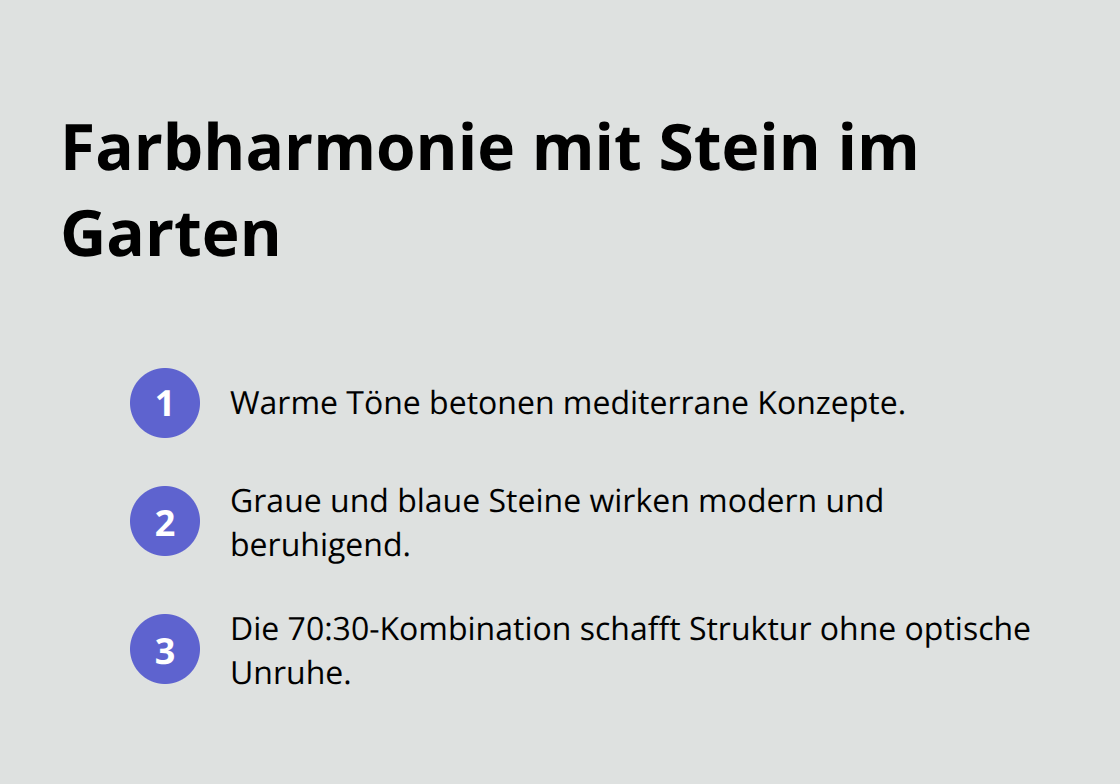 Farbharmonie mit Stein im Garten

1 Warme Töne betonen mediterrane Konzepte.

2 Graue und blaue Steine wirken modern und beruhigend.

3 Die 70:30-Kombination schafft Struktur ohne optische Unruhe.