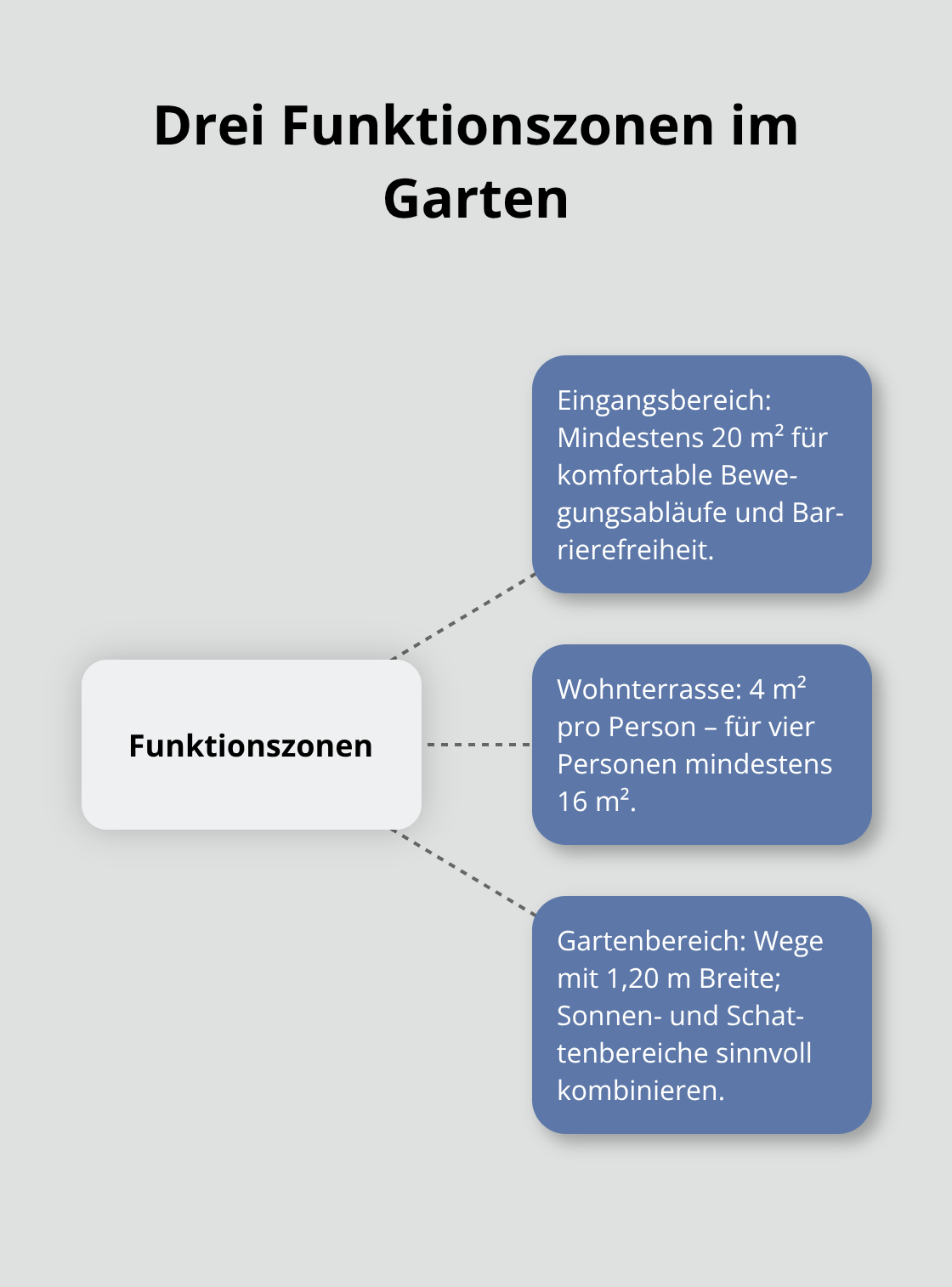 Drei Funktionszonen im Garten

Funktionszonen

Eingangsbereich: Mindestens 20 m² für komfortable Bewegungsabläufe und Barrierefreiheit.

Wohnterrasse: 4 m² pro Person – für vier Personen mindestens 16 m².

Gartenbereich: Wege mit 1,20 m Breite; Sonnen- und Schattenbereiche sinnvoll kombinieren.