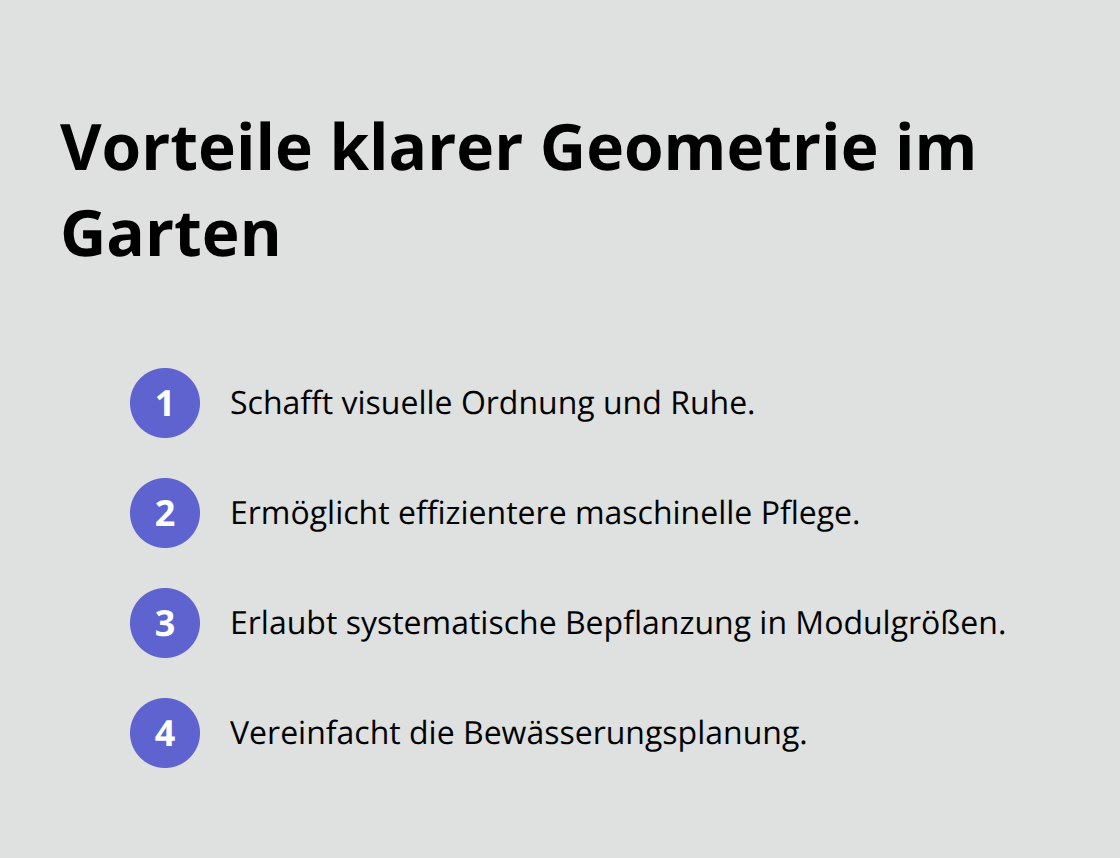 Vorteile klarer Geometrie im Garten

1 Schafft visuelle Ordnung und Ruhe.

2 Ermöglicht effizientere maschinelle Pflege.

3 Erlaubt systematische Bepflanzung in Modulgrößen.

4 Vereinfacht die Bewässerungsplanung.