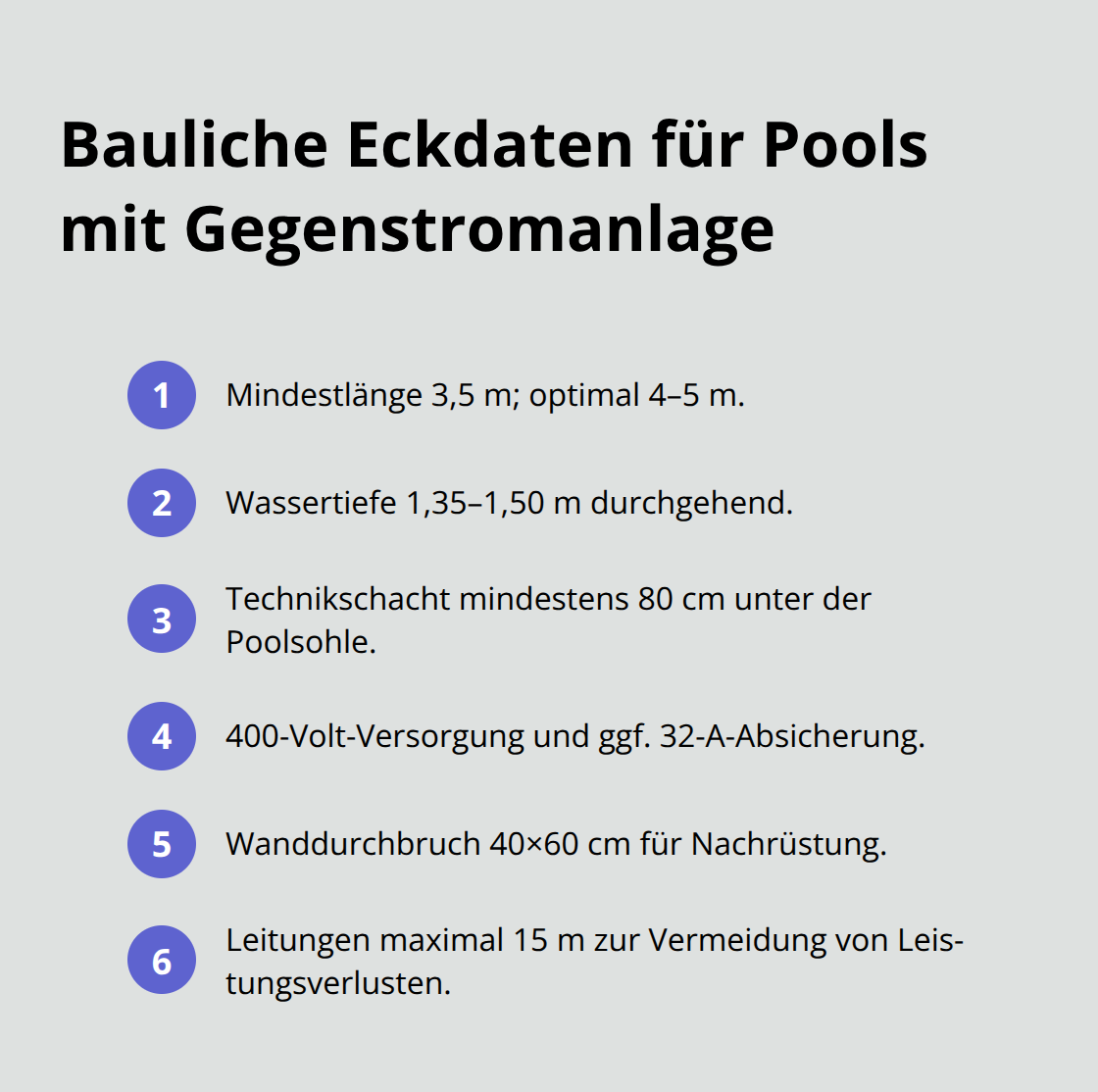 Bauliche Eckdaten für Pools mit Gegenstromanlage

1 Mindestlänge 3,5 m; optimal 4–5 m.

2 Wassertiefe 1,35–1,50 m durchgehend.

3 Technikschacht mindestens 80 cm unter der Poolsohle.

4 400-Volt-Versorgung und ggf. 32-A-Absicherung.

5 Wanddurchbruch 40×60 cm für Nachrüstung.

6 Leitungen maximal 15 m zur Vermeidung von Leistungsverlusten.