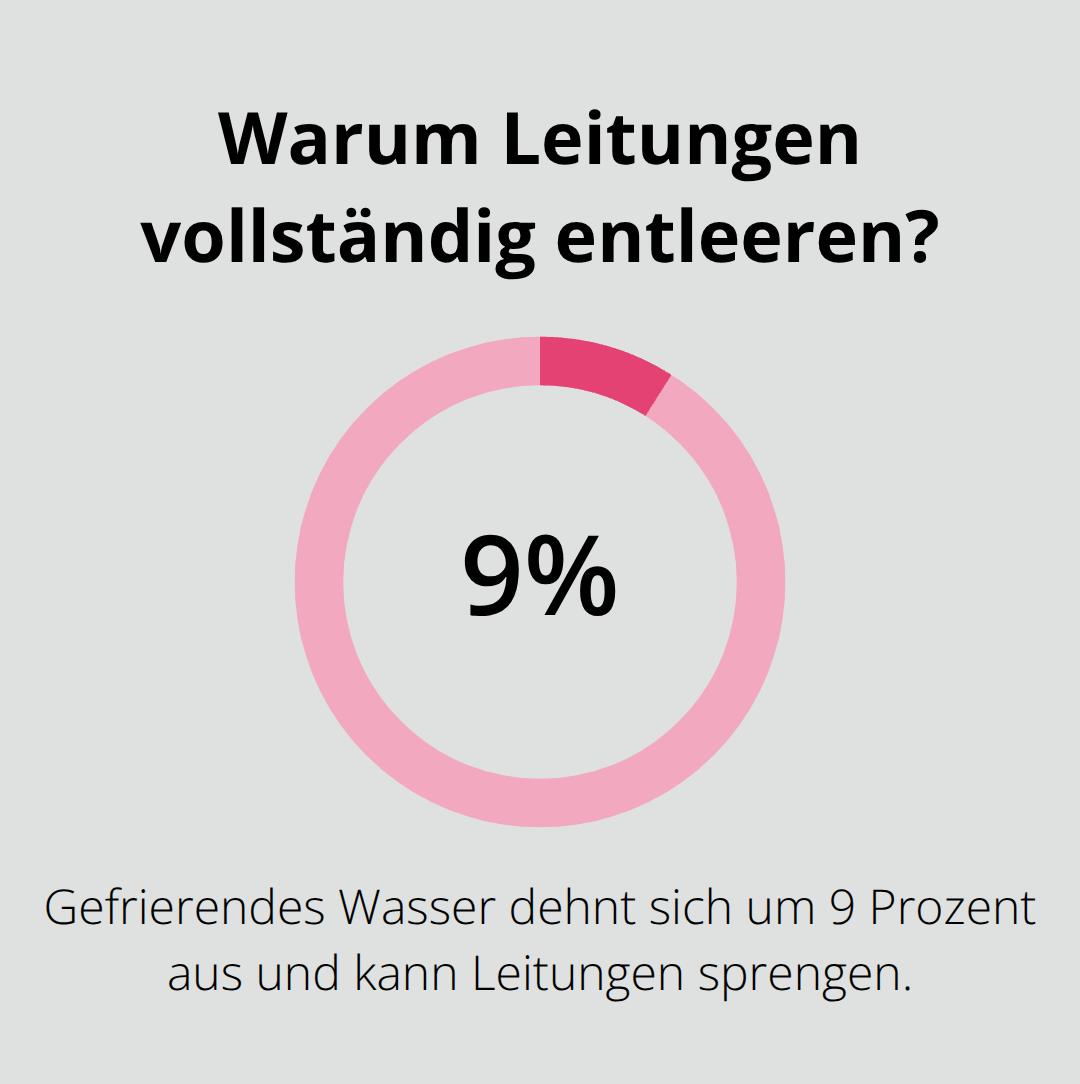 Warum Leitungen vollständig entleeren?

9%

Gefrierendes Wasser dehnt sich um 9 Prozent aus und kann Leitungen sprengen.