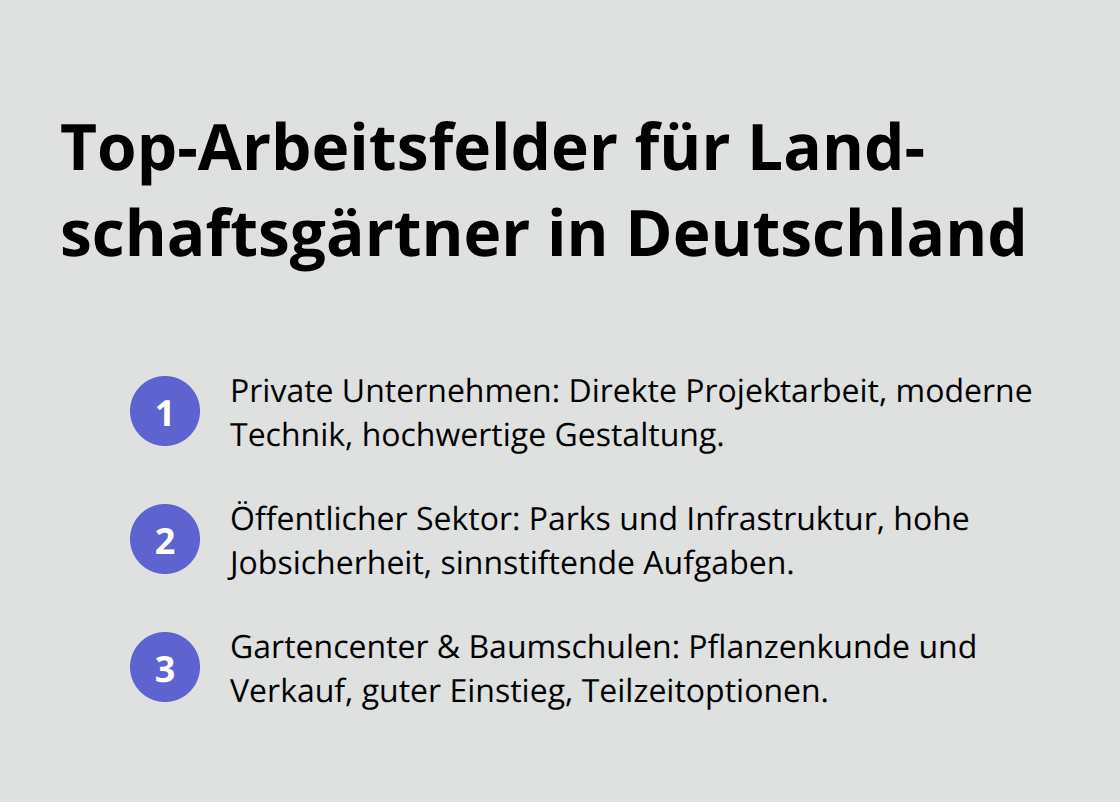 Top-Arbeitsfelder für Landschaftsgärtner in Deutschland

1 Private Unternehmen: Direkte Projektarbeit, moderne Technik, hochwertige Gestaltung.

2 Öffentlicher Sektor: Parks und Infrastruktur, hohe Jobsicherheit, sinnstiftende Aufgaben.

3 Gartencenter & Baumschulen: Pflanzenkunde und Verkauf, guter Einstieg, Teilzeitoptionen.