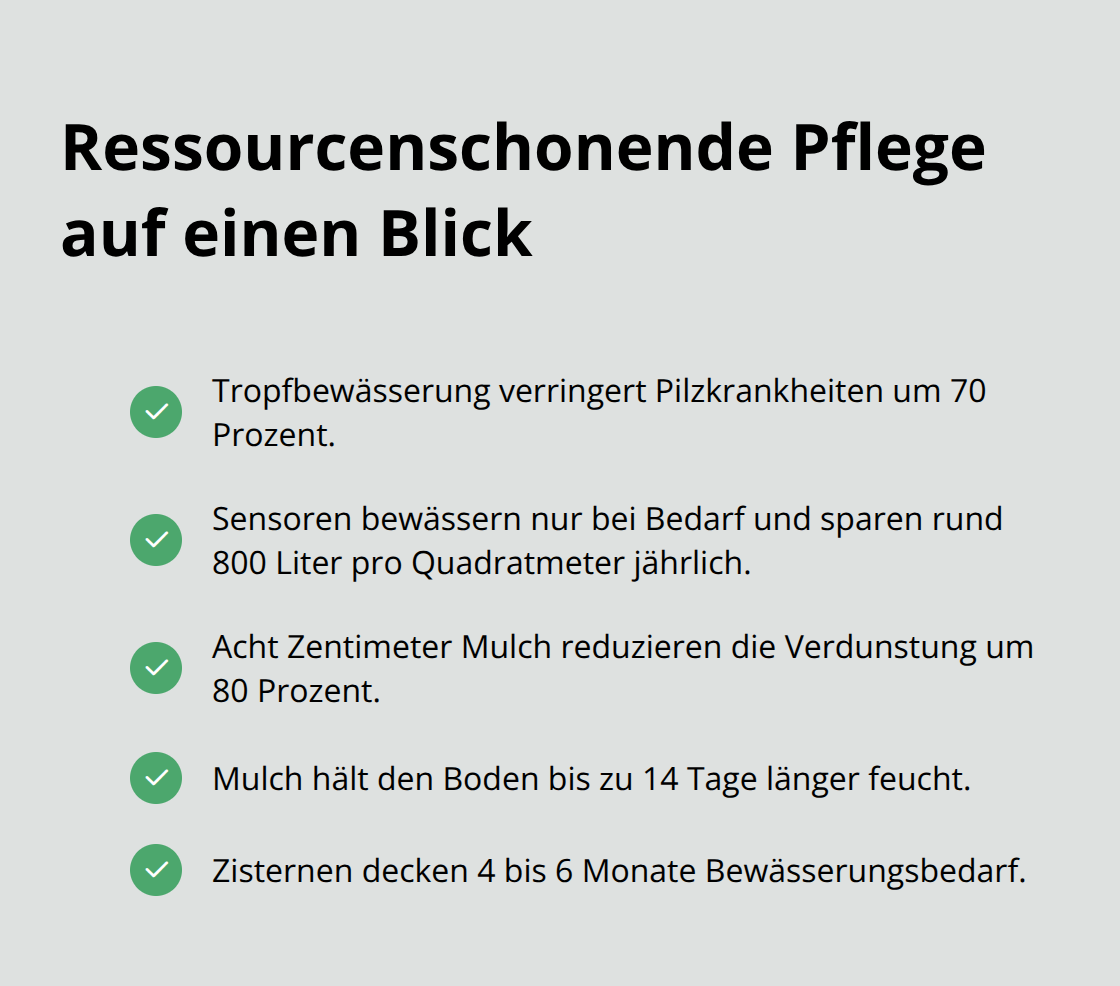 Ressourcenschonende Pflege auf einen Blick

Tropfbewässerung verringert Pilzkrankheiten um 70 Prozent.

Sensoren bewässern nur bei Bedarf und sparen rund 800 Liter pro Quadratmeter jährlich.

Acht Zentimeter Mulch reduzieren die Verdunstung um 80 Prozent.

Mulch hält den Boden bis zu 14 Tage länger feucht.

Zisternen decken 4 bis 6 Monate Bewässerungsbedarf.