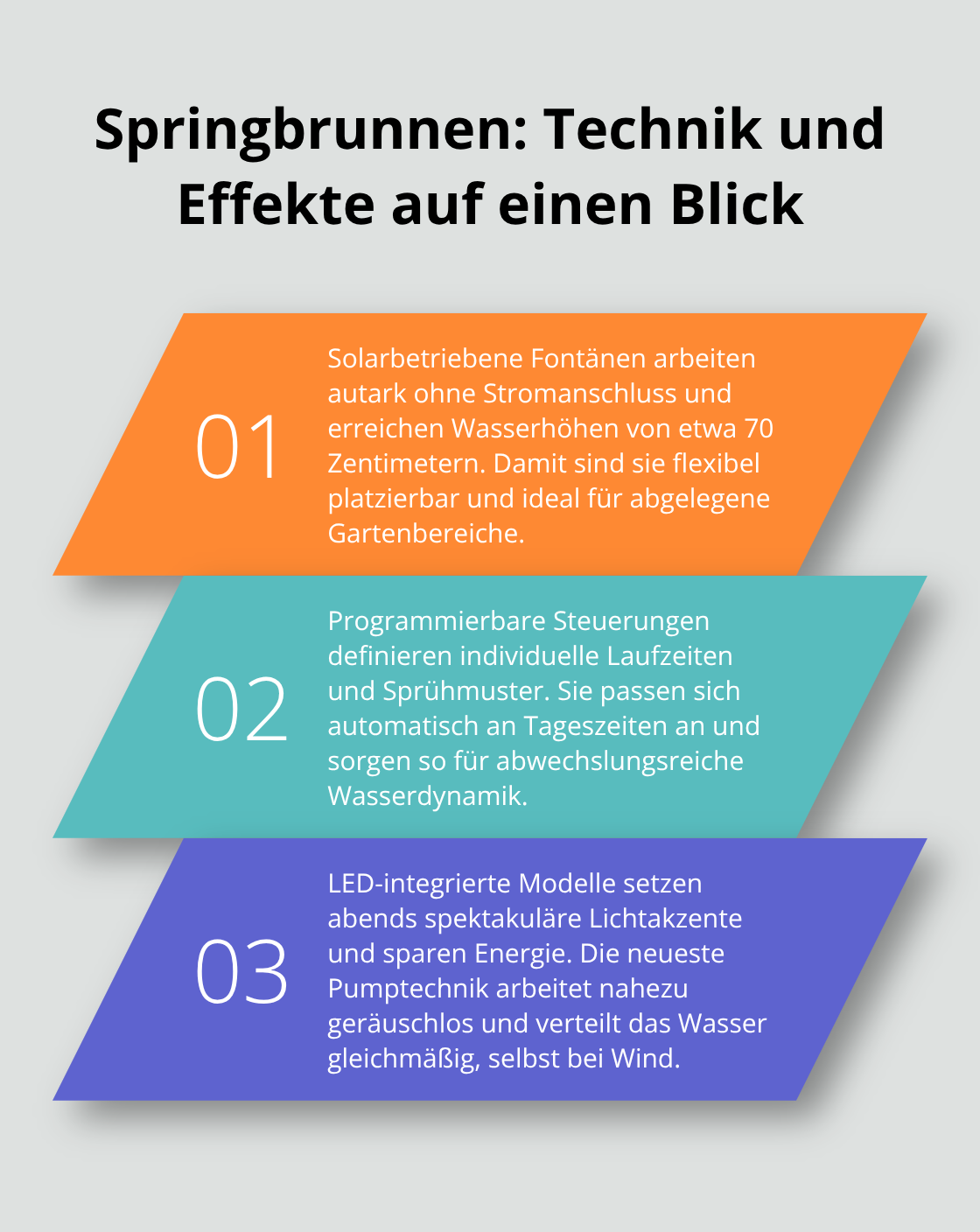 Springbrunnen: Technik und Effekte auf einen Blick

01

Solarbetriebene Fontänen arbeiten autark ohne Stromanschluss und erreichen Wasserhöhen von etwa 70 Zentimetern. Damit sind sie flexibel platzierbar und ideal für abgelegene Gartenbereiche.

02

Programmierbare Steuerungen definieren individuelle Laufzeiten und Sprühmuster. Sie passen sich automatisch an Tageszeiten an und sorgen so für abwechslungsreiche Wasserdynamik.

03

LED-integrierte Modelle setzen abends spektakuläre Lichtakzente und sparen Energie. Die neueste Pumptechnik arbeitet nahezu geräuschlos und verteilt das Wasser gleichmäßig, selbst bei Wind.