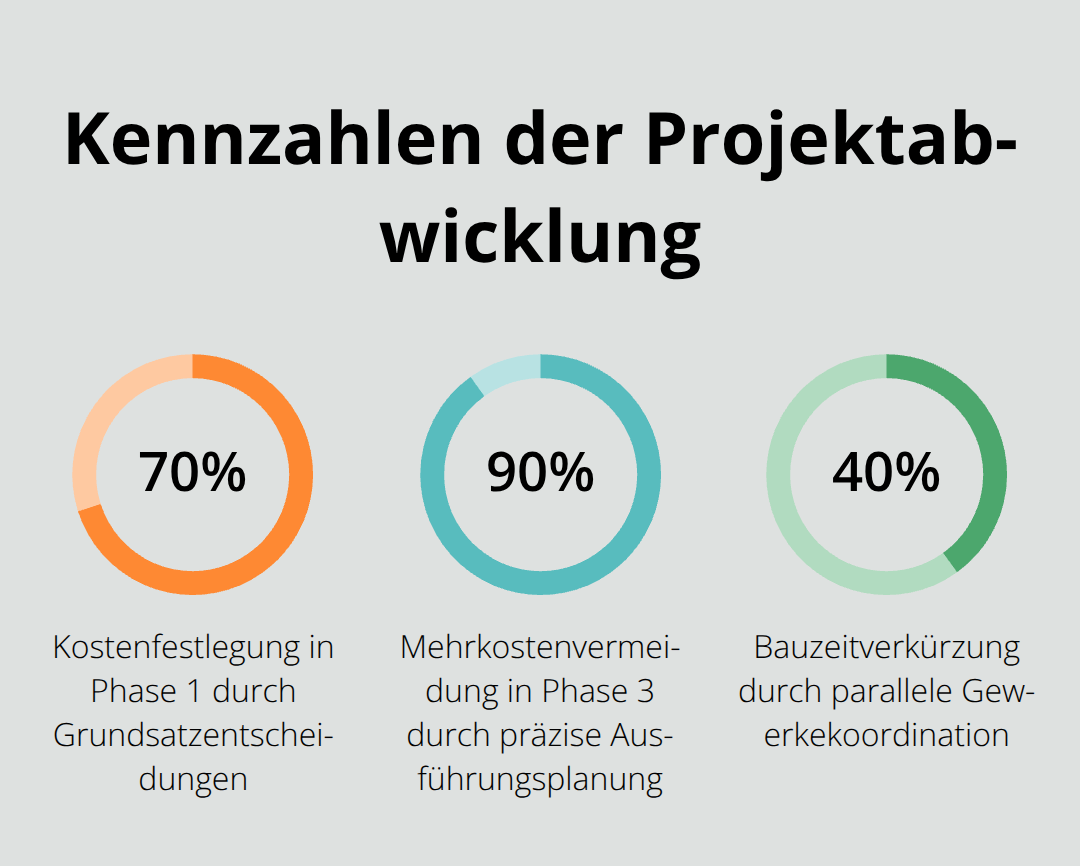 Kennzahlen der Projektabwicklung

70%

Kostenfestlegung in Phase 1 durch Grundsatzentscheidungen

90%

Mehrkostenvermeidung in Phase 3 durch präzise Ausführungsplanung

40%

Bauzeitverkürzung durch parallele Gewerkekoordination