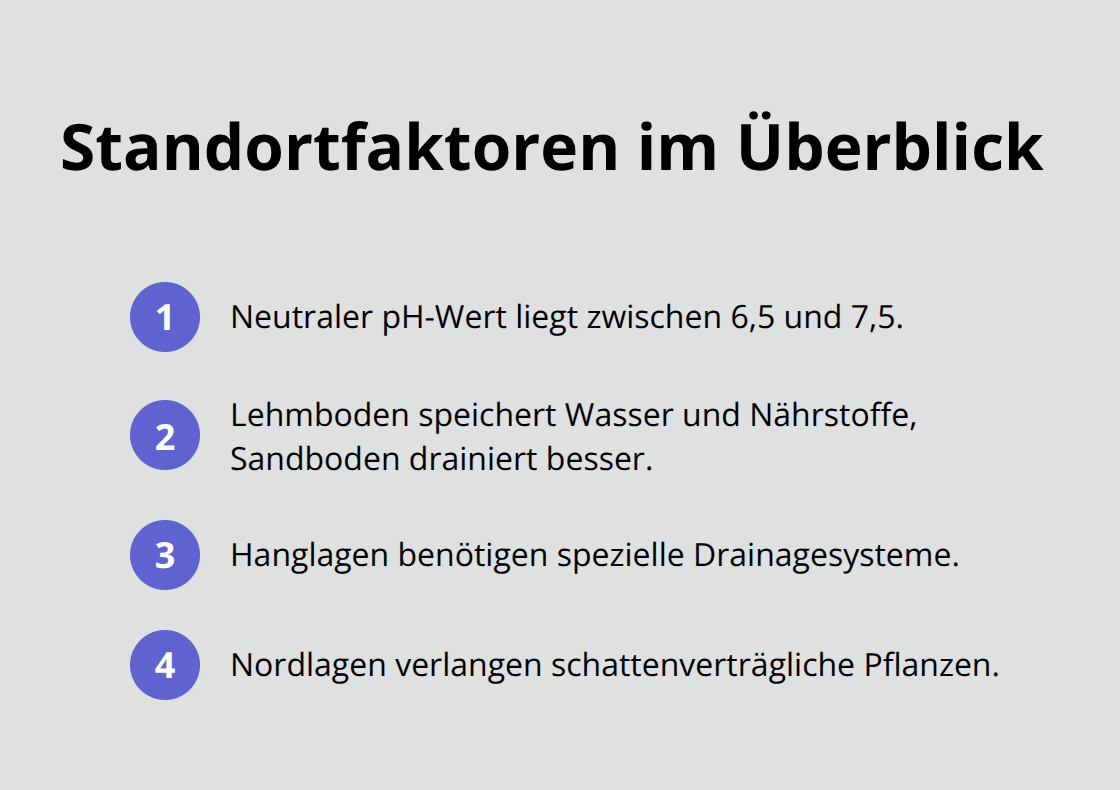 Standortfaktoren im Überblick

1 Neutraler pH-Wert liegt zwischen 6,5 und 7,5.

2 Lehmboden speichert Wasser und Nährstoffe, Sandboden drainiert besser.

3 Hanglagen benötigen spezielle Drainagesysteme.

4 Nordlagen verlangen schattenverträgliche Pflanzen.