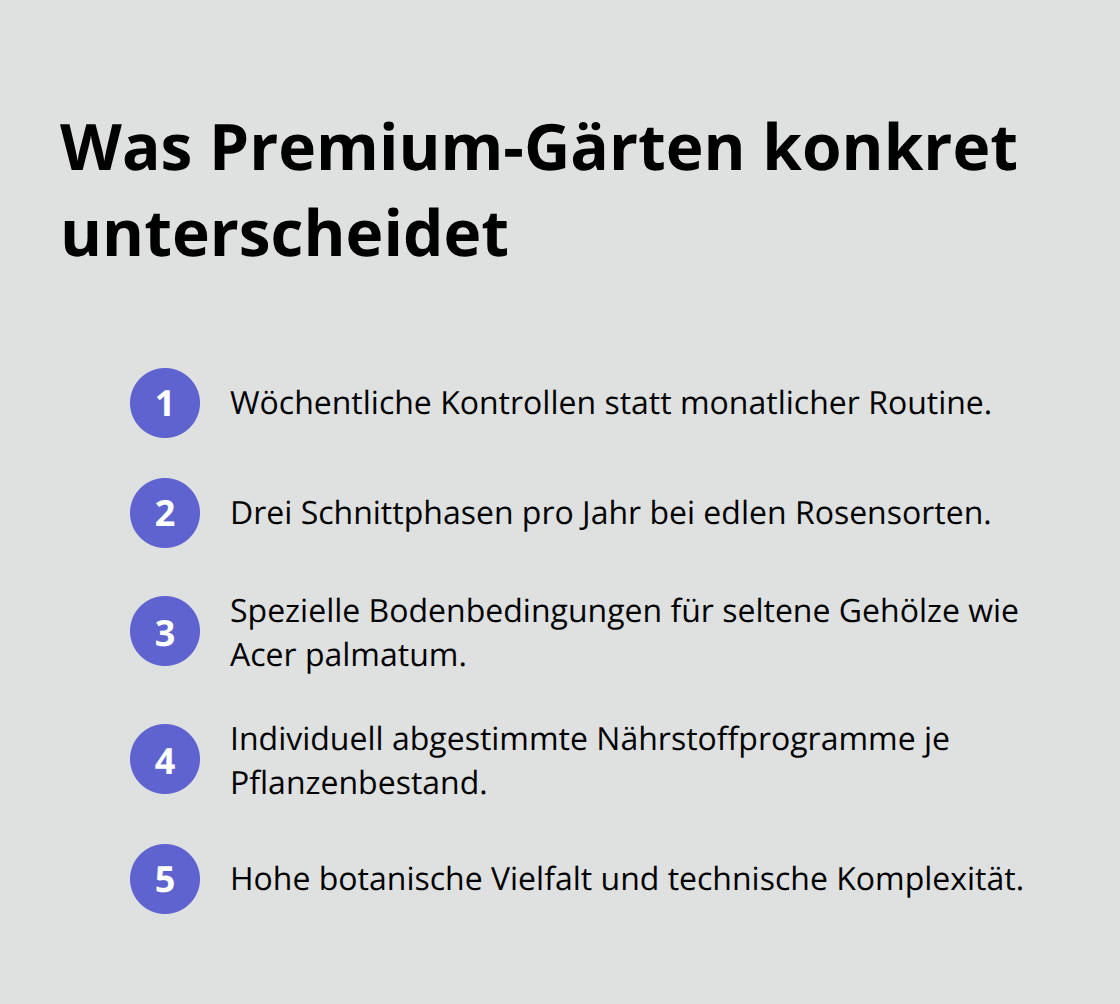 Was Premium-Gärten konkret unterscheidet

1 Wöchentliche Kontrollen statt monatlicher Routine.

2 Drei Schnittphasen pro Jahr bei edlen Rosensorten.

3 Spezielle Bodenbedingungen für seltene Gehölze wie Acer palmatum.

4 Individuell abgestimmte Nährstoffprogramme je Pflanzenbestand.

5 Hohe botanische Vielfalt und technische Komplexität.