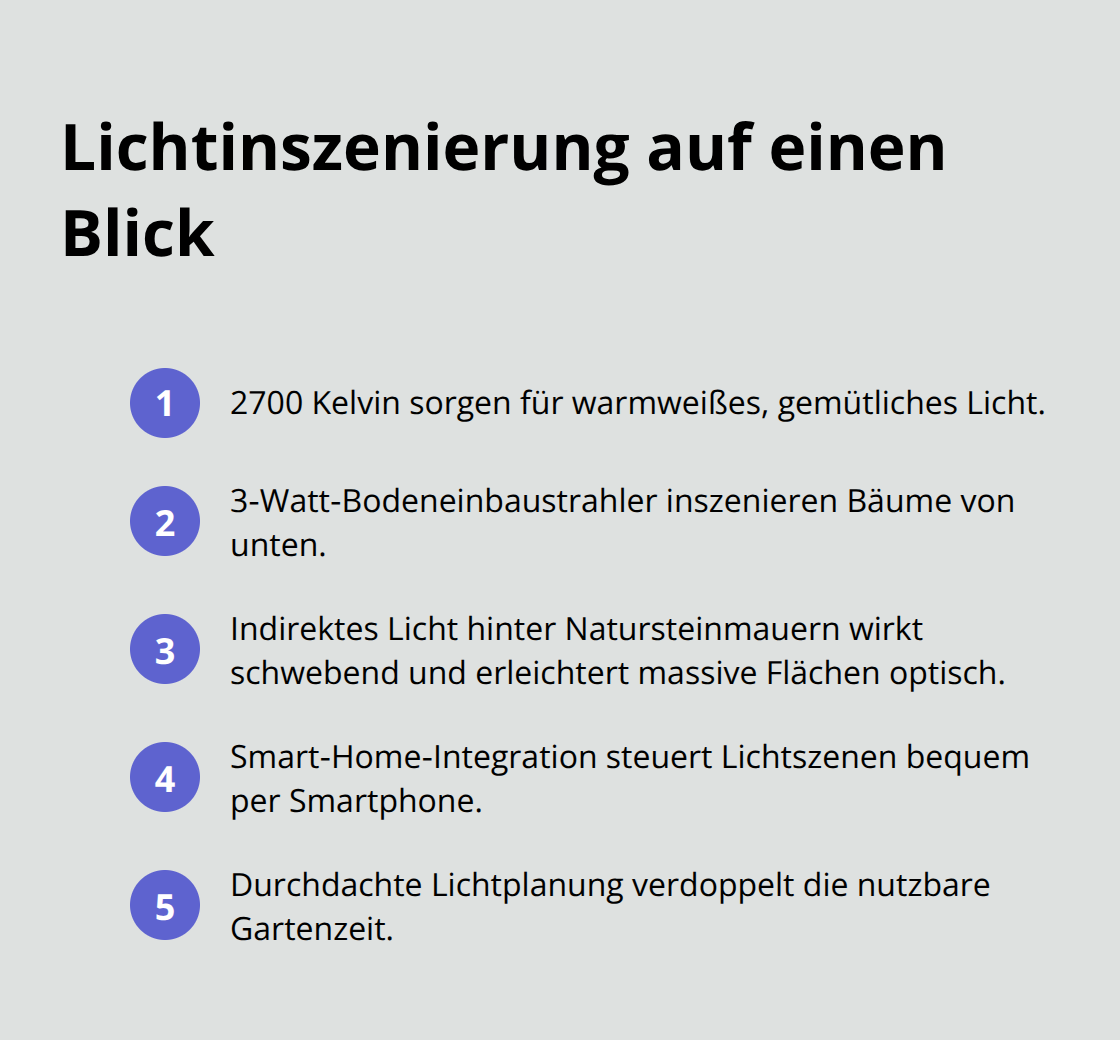 Lichtinszenierung auf einen Blick

1 2700 Kelvin sorgen für warmweißes, gemütliches Licht.

2 3-Watt-Bodeneinbaustrahler inszenieren Bäume von unten.

3 Indirektes Licht hinter Natursteinmauern wirkt schwebend und erleichtert massive Flächen optisch.

4 Smart-Home-Integration steuert Lichtszenen bequem per Smartphone.

5 Durchdachte Lichtplanung verdoppelt die nutzbare Gartenzeit.