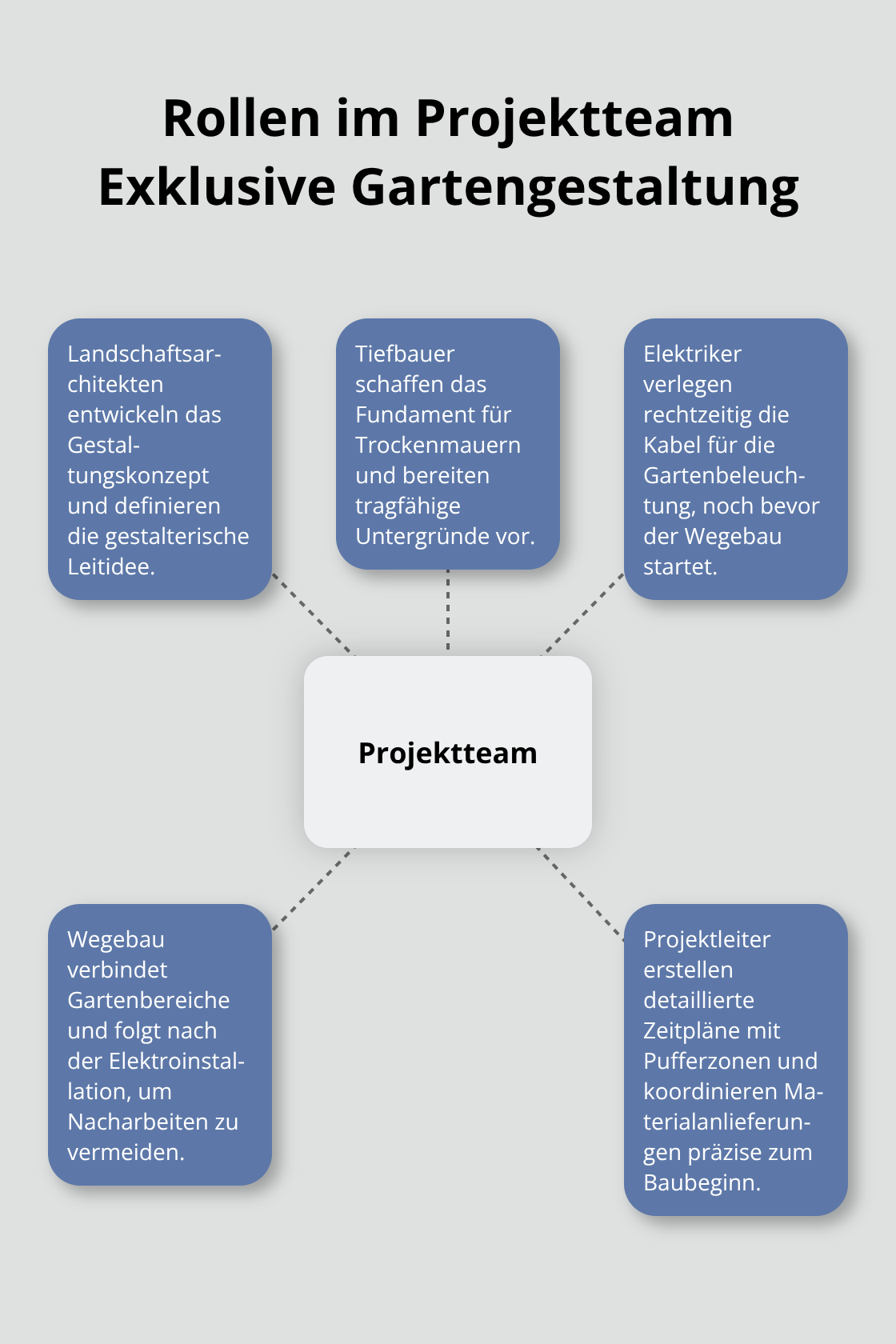 Rollen im Projektteam
Exklusive Gartengestaltung

Landschaftsarchitekten entwickeln das Gestaltungskonzept und definieren die gestalterische Leitidee.

Tiefbauer schaffen das Fundament für Trockenmauern und bereiten tragfähige Untergründe vor.

Elektriker verlegen rechtzeitig die Kabel für die Gartenbeleuchtung, noch bevor der Wegebau startet.

Projektteam

Wegebau verbindet Gartenbereiche und folgt nach der Elektroinstallation, um Nacharbeiten zu vermeiden.

Projektleiter erstellen detaillierte Zeitpläne mit Pufferzonen und koordinieren Materialanlieferungen präzise zum Baubeginn.