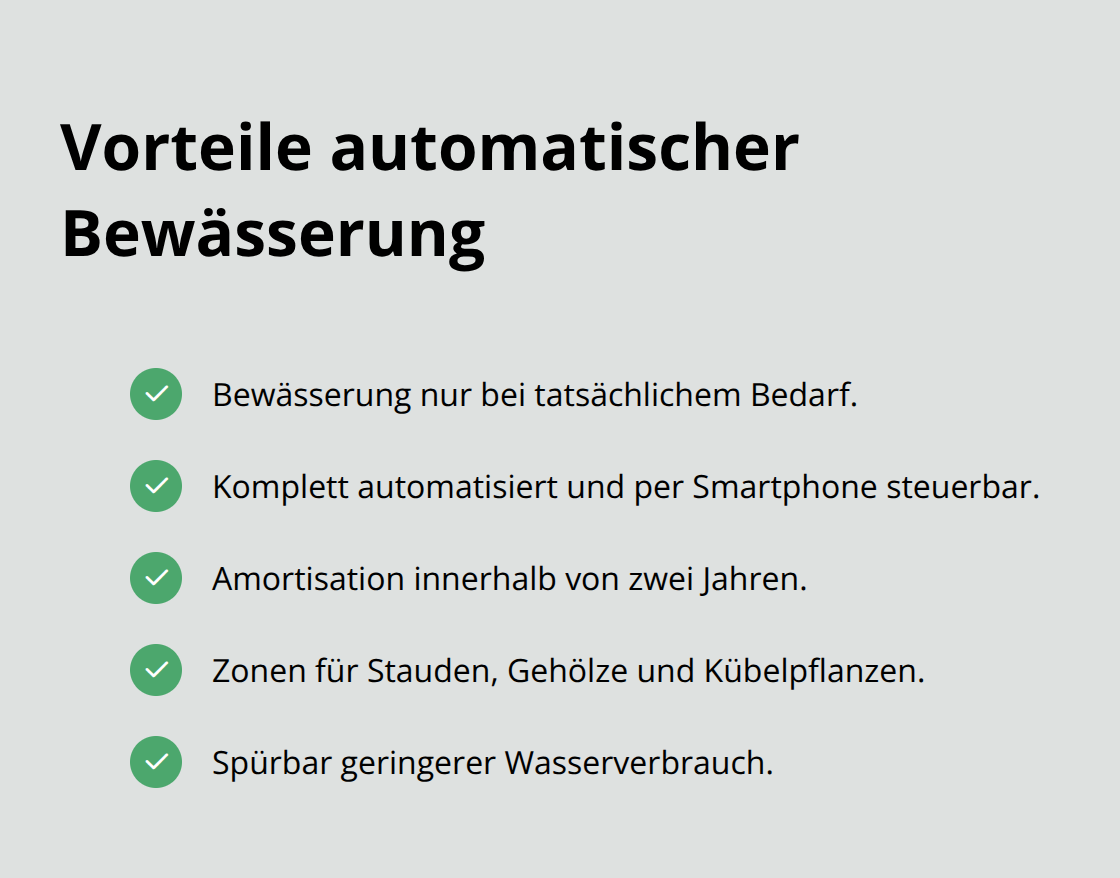 Vorteile automatischer Bewässerung

Bewässerung nur bei tatsächlichem Bedarf.

Komplett automatisiert und per Smartphone steuerbar.

Amortisation innerhalb von zwei Jahren.

Zonen für Stauden, Gehölze und Kübelpflanzen.

Spürbar geringerer Wasserverbrauch.