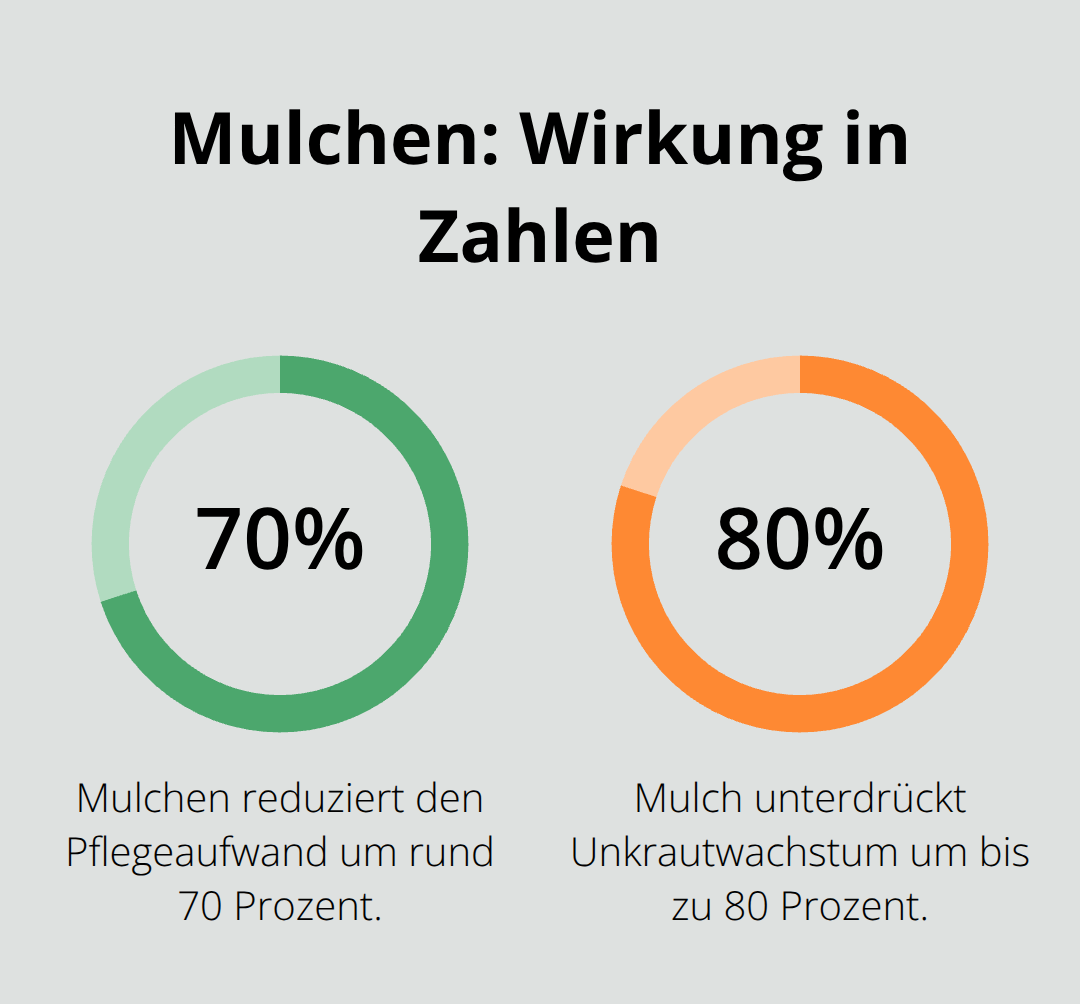 Mulchen: Wirkung in Zahlen

70%

Mulchen reduziert den Pflegeaufwand um rund 70 Prozent.

80%

Mulch unterdrückt Unkrautwachstum um bis zu 80 Prozent.