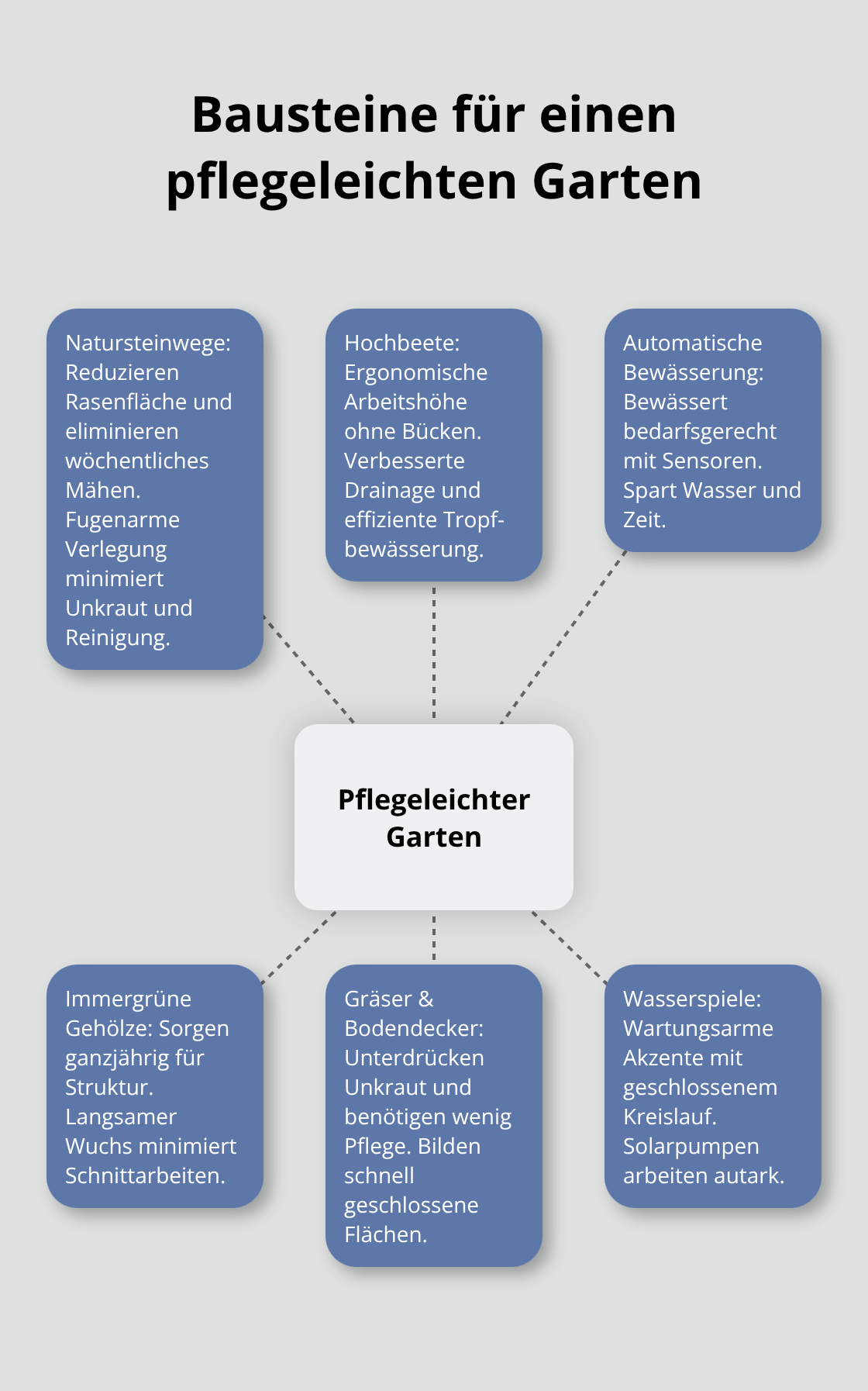 Bausteine für einen pflegeleichten Garten

Natursteinwege: Reduzieren Rasenfläche und eliminieren wöchentliches Mähen. Fugenarme Verlegung minimiert Unkraut und Reinigung.

Hochbeete: Ergonomische Arbeitshöhe ohne Bücken. Verbesserte Drainage und effiziente Tropfbewässerung.

Automatische Bewässerung: Bewässert bedarfsgerecht mit Sensoren. Spart Wasser und Zeit.

Pflegeleichter Garten

Immergrüne Gehölze: Sorgen ganzjährig für Struktur. Langsamer Wuchs minimiert Schnittarbeiten.

Gräser & Bodendecker: Unterdrücken Unkraut und benötigen wenig Pflege. Bilden schnell geschlossene Flächen.

Wasserspiele: Wartungsarme Akzente mit geschlossenem Kreislauf. Solarpumpen arbeiten autark.