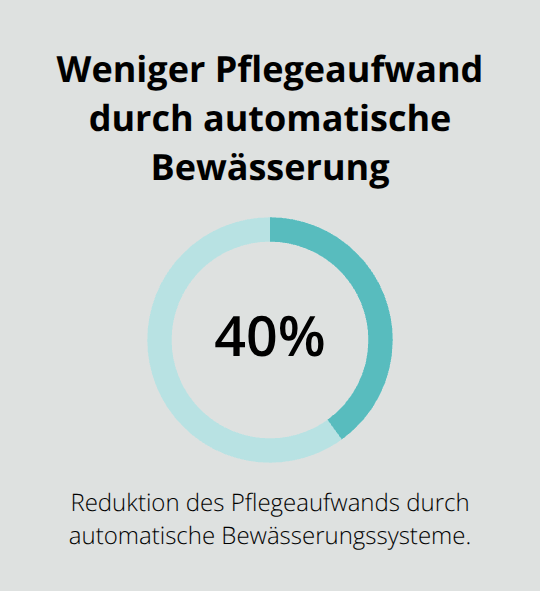 Weniger Pflegeaufwand durch automatische Bewässerung

40%

Reduktion des Pflegeaufwands durch automatische Bewässerungssysteme.