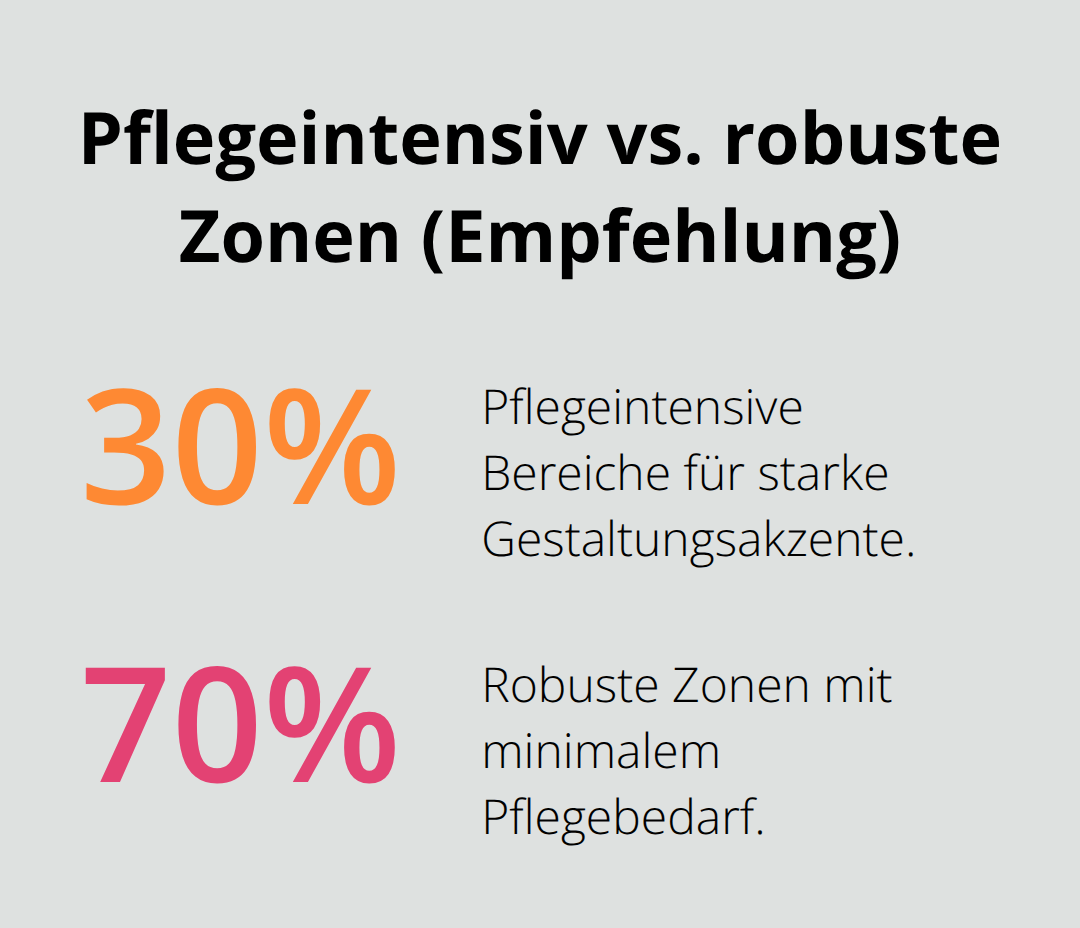 Pflegeintensiv vs. robuste Zonen (Empfehlung)

30%

Pflegeintensive Bereiche für starke Gestaltungsakzente.

70%

Robuste Zonen mit minimalem Pflegebedarf.