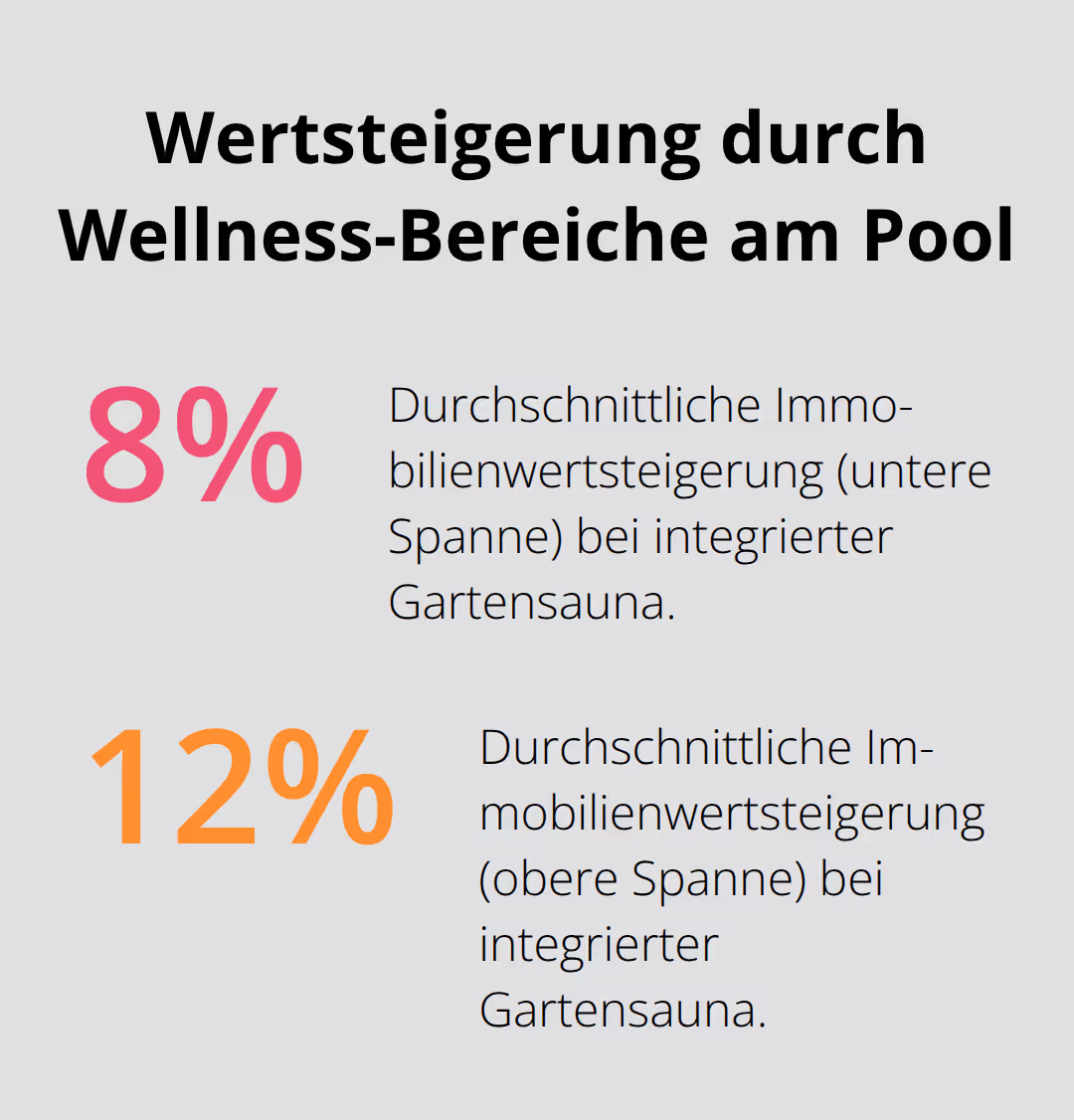 Wertsteigerung durch Wellness-Bereiche am Pool

8%

Durchschnittliche Immobilienwertsteigerung (untere Spanne) bei integrierter Gartensauna.

12%

Durchschnittliche Immobilienwertsteigerung (obere Spanne) bei integrierter Gartensauna.