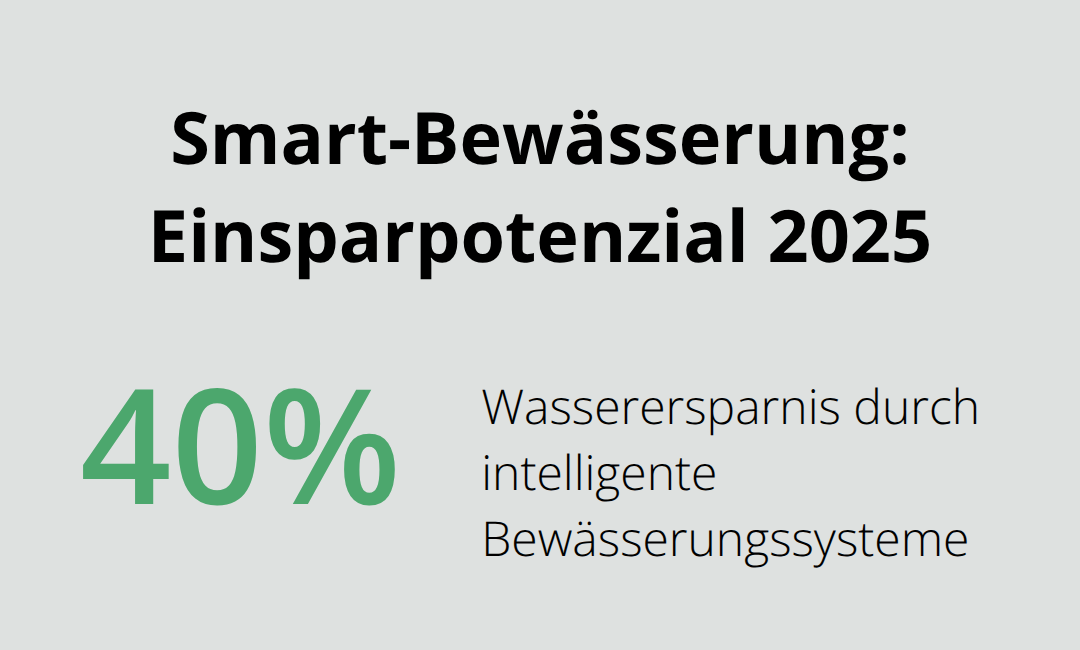 Smart-Bewässerung: Einsparpotenzial 2025

40%

Wasserersparnis durch intelligente Bewässerungssysteme