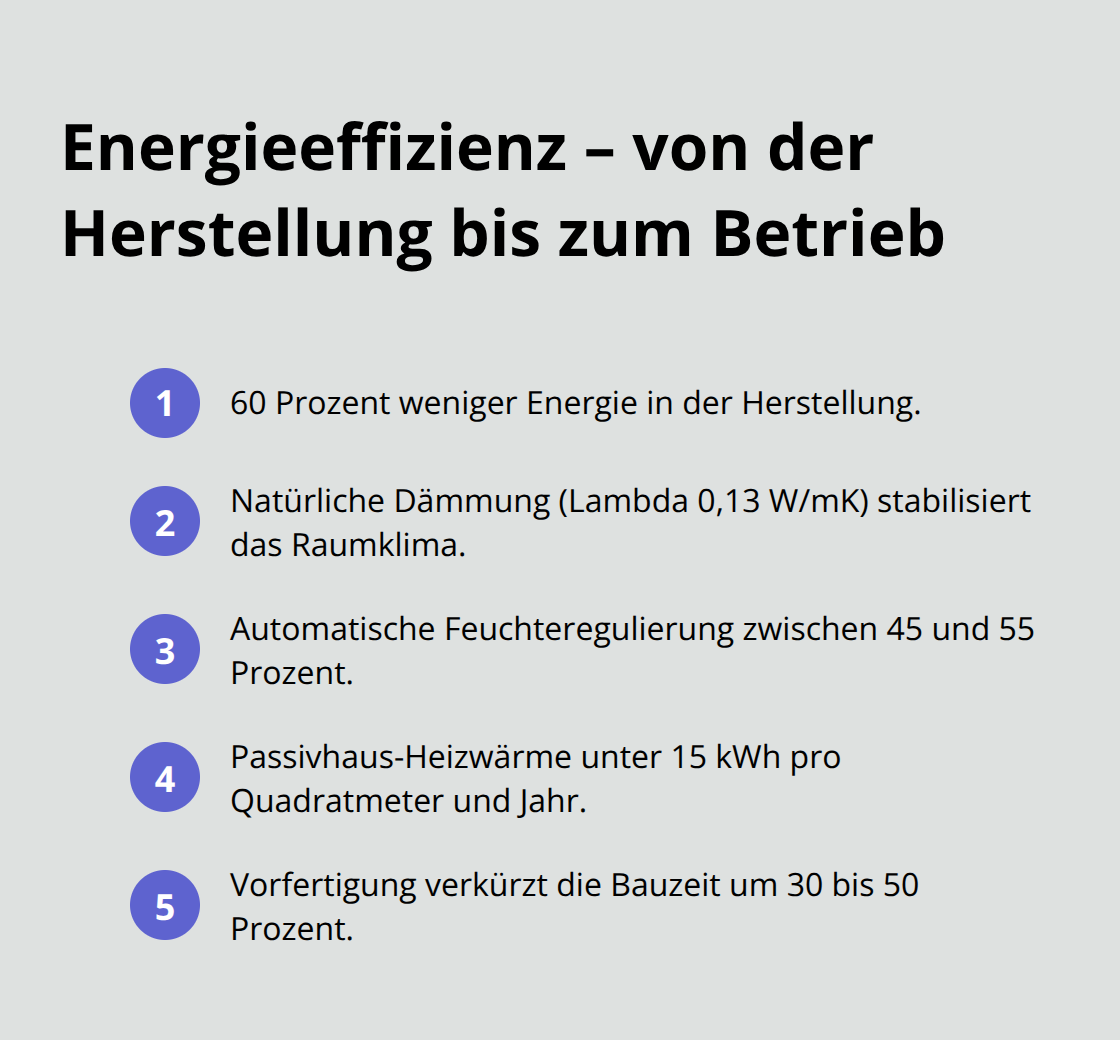 Energieeffizienz – von der Herstellung bis zum Betrieb

1 60 Prozent weniger Energie in der Herstellung.

2 Natürliche Dämmung (Lambda 0,13 W/mK) stabilisiert das Raumklima.

3 Automatische Feuchteregulierung zwischen 45 und 55 Prozent.

4 Passivhaus-Heizwärme unter 15 kWh pro Quadratmeter und Jahr.

5 Vorfertigung verkürzt die Bauzeit um 30 bis 50 Prozent.