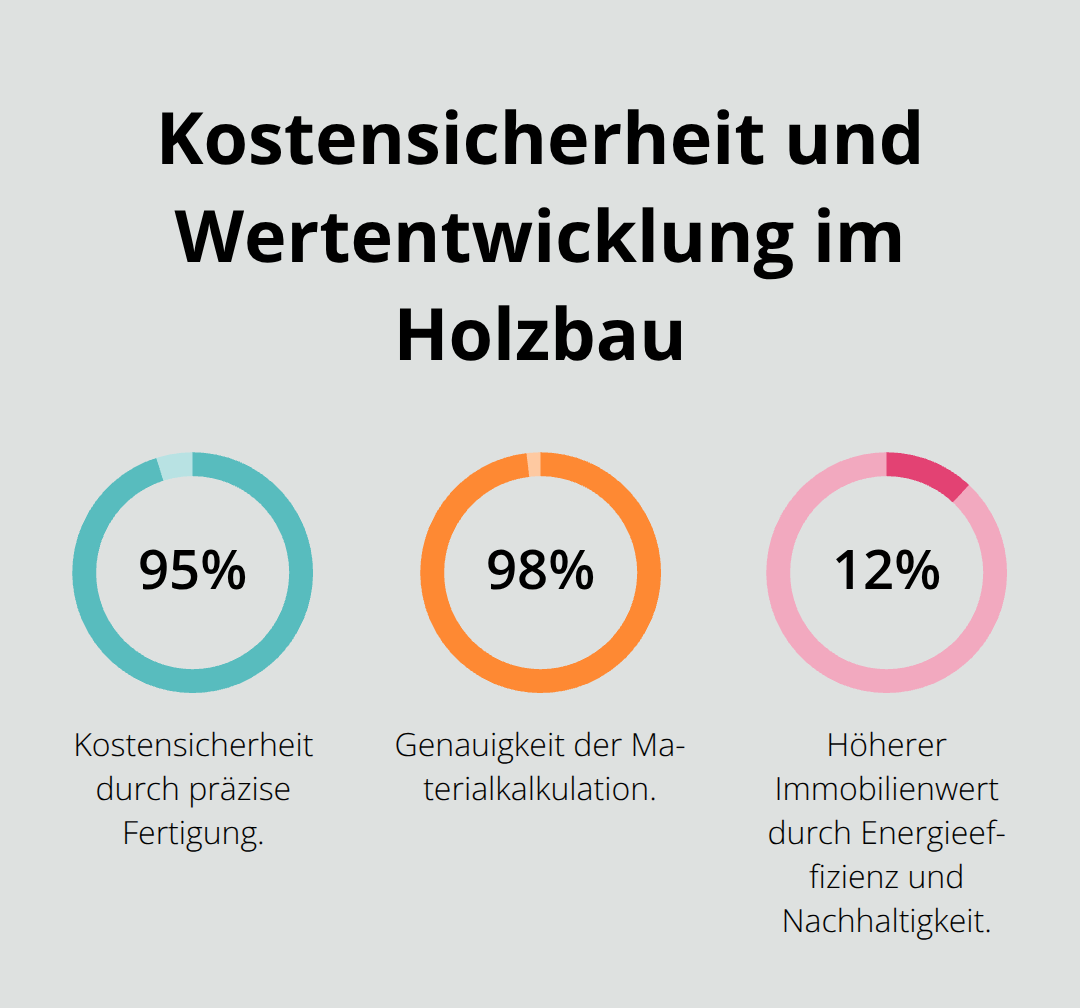 Kostensicherheit und Wertentwicklung im Holzbau

95%

Kostensicherheit durch präzise Fertigung.

98%

Genauigkeit der Materialkalkulation.

12%

Höherer Immobilienwert durch Energieeffizienz und Nachhaltigkeit.