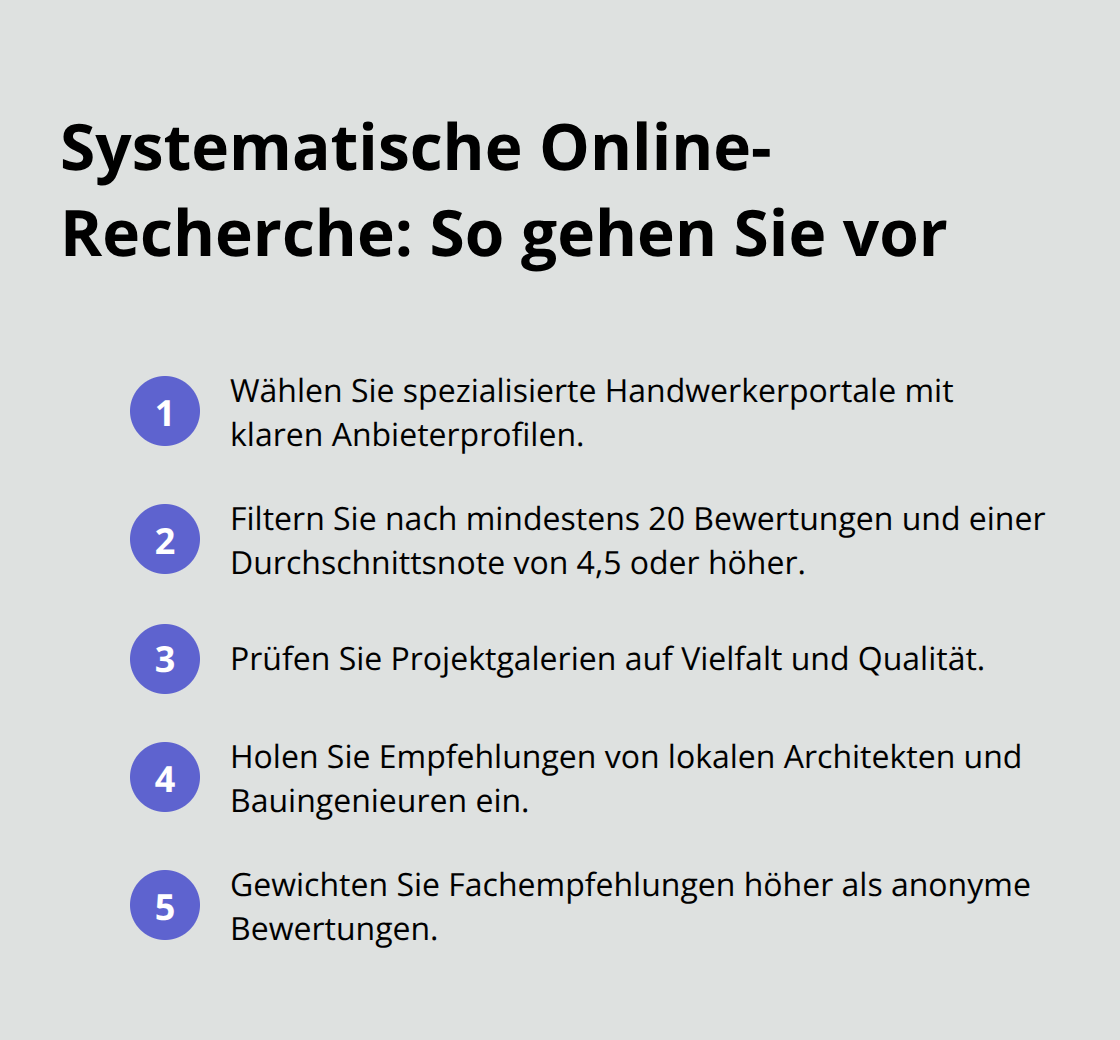 Systematische Online-Recherche: So gehen Sie vor

1 Wählen Sie spezialisierte Handwerkerportale mit klaren Anbieterprofilen.

2 Filtern Sie nach mindestens 20 Bewertungen und einer Durchschnittsnote von 4,5 oder höher.

3 Prüfen Sie Projektgalerien auf Vielfalt und Qualität.

4 Holen Sie Empfehlungen von lokalen Architekten und Bauingenieuren ein.

5 Gewichten Sie Fachempfehlungen höher als anonyme Bewertungen.