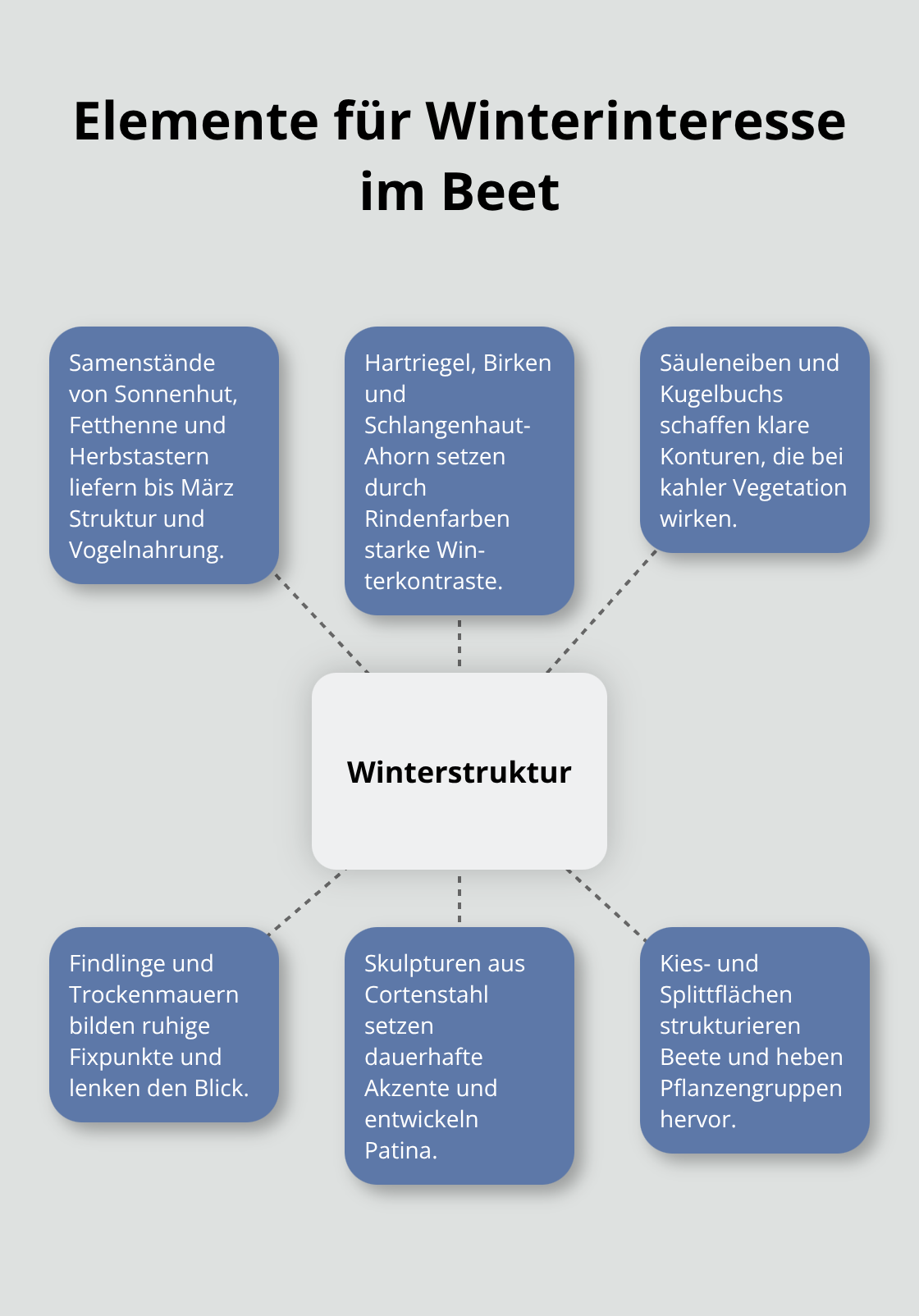 Elemente für Winterinteresse im Beet

Samenstände von Sonnenhut, Fetthenne und Herbstastern liefern bis März Struktur und Vogelnahrung.

Hartriegel, Birken und Schlangenhaut-Ahorn setzen durch Rindenfarben starke Winterkontraste.

Säuleneiben und Kugelbuchs schaffen klare Konturen, die bei kahler Vegetation wirken.

Winterstruktur

Findlinge und Trockenmauern bilden ruhige Fixpunkte und lenken den Blick.

Skulpturen aus Cortenstahl setzen dauerhafte Akzente und entwickeln Patina.

Kies- und Splittflächen strukturieren Beete und heben Pflanzengruppen hervor.