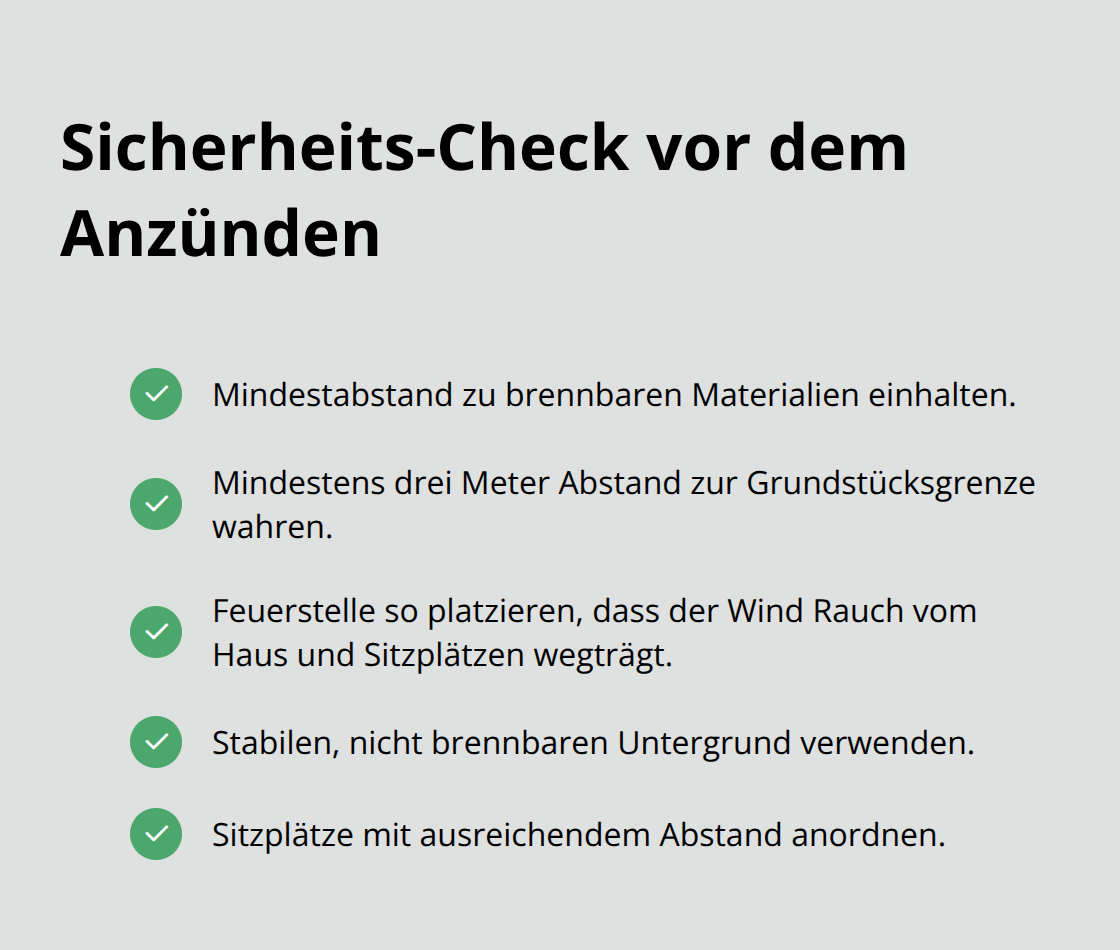 Sicherheits-Check vor dem Anzünden

Mindestabstand zu brennbaren Materialien einhalten.

Mindestens drei Meter Abstand zur Grundstücksgrenze wahren.

Feuerstelle so platzieren, dass der Wind Rauch vom Haus und Sitzplätzen wegträgt.

Stabilen, nicht brennbaren Untergrund verwenden.

Sitzplätze mit ausreichendem Abstand anordnen.