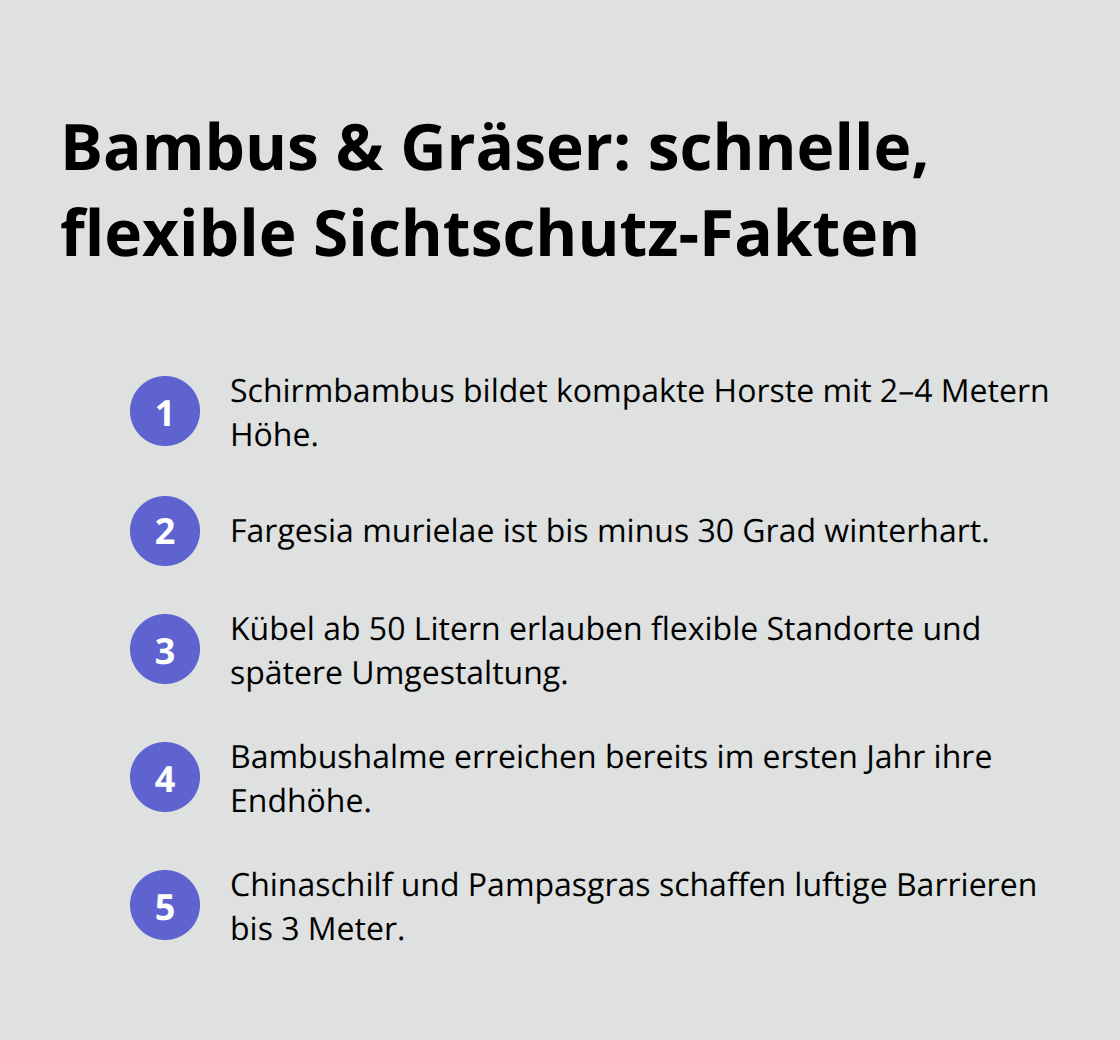 Bambus & Gräser: schnelle, flexible Sichtschutz-Fakten

1 Schirmbambus bildet kompakte Horste mit 2–4 Metern Höhe.

2 Fargesia murielae ist bis minus 30 Grad winterhart.

3 Kübel ab 50 Litern erlauben flexible Standorte und spätere Umgestaltung.

4 Bambushalme erreichen bereits im ersten Jahr ihre Endhöhe.

5 Chinaschilf und Pampasgras schaffen luftige Barrieren bis 3 Meter.