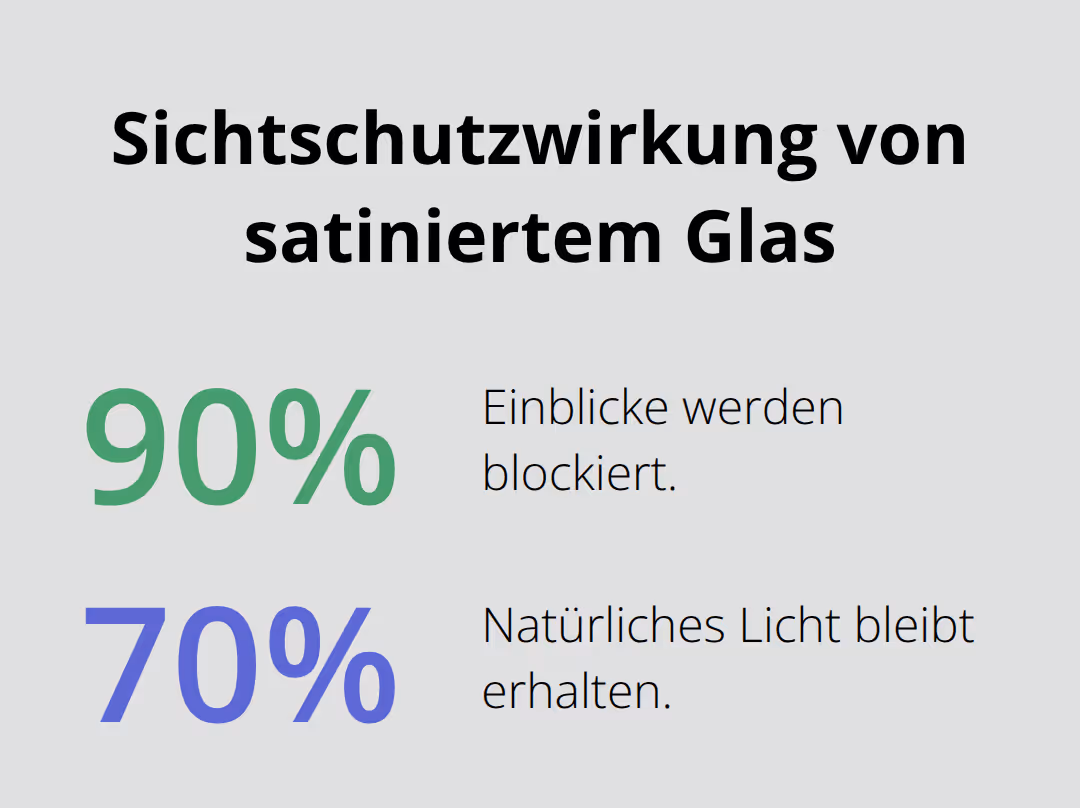 Sichtschutzwirkung von satiniertem Glas

90%

Einblicke werden blockiert.

70%

Natürliches Licht bleibt erhalten.