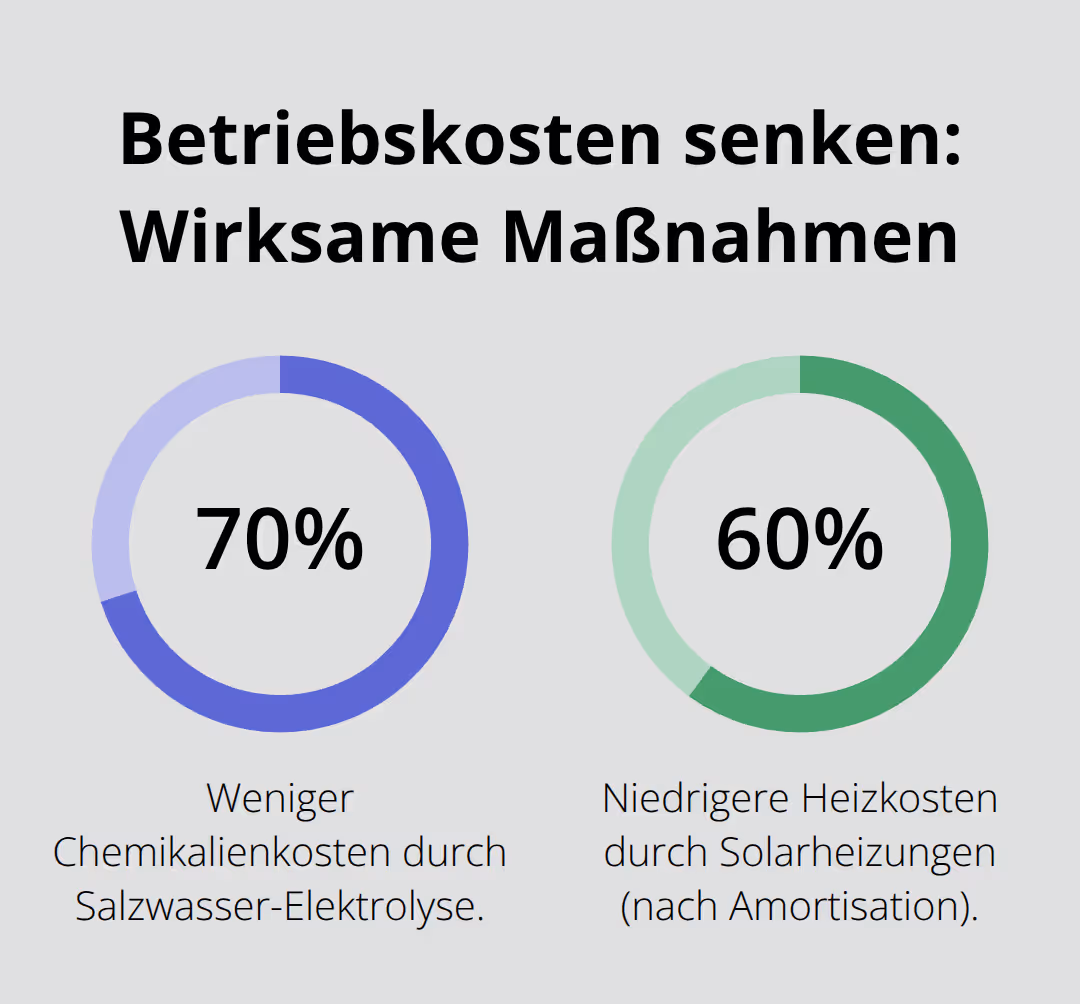 Betriebskosten senken: Wirksame Maßnahmen

70%

Weniger Chemikalienkosten durch Salzwasser-Elektrolyse.

60%

Niedrigere Heizkosten durch Solarheizungen (nach Amortisation).