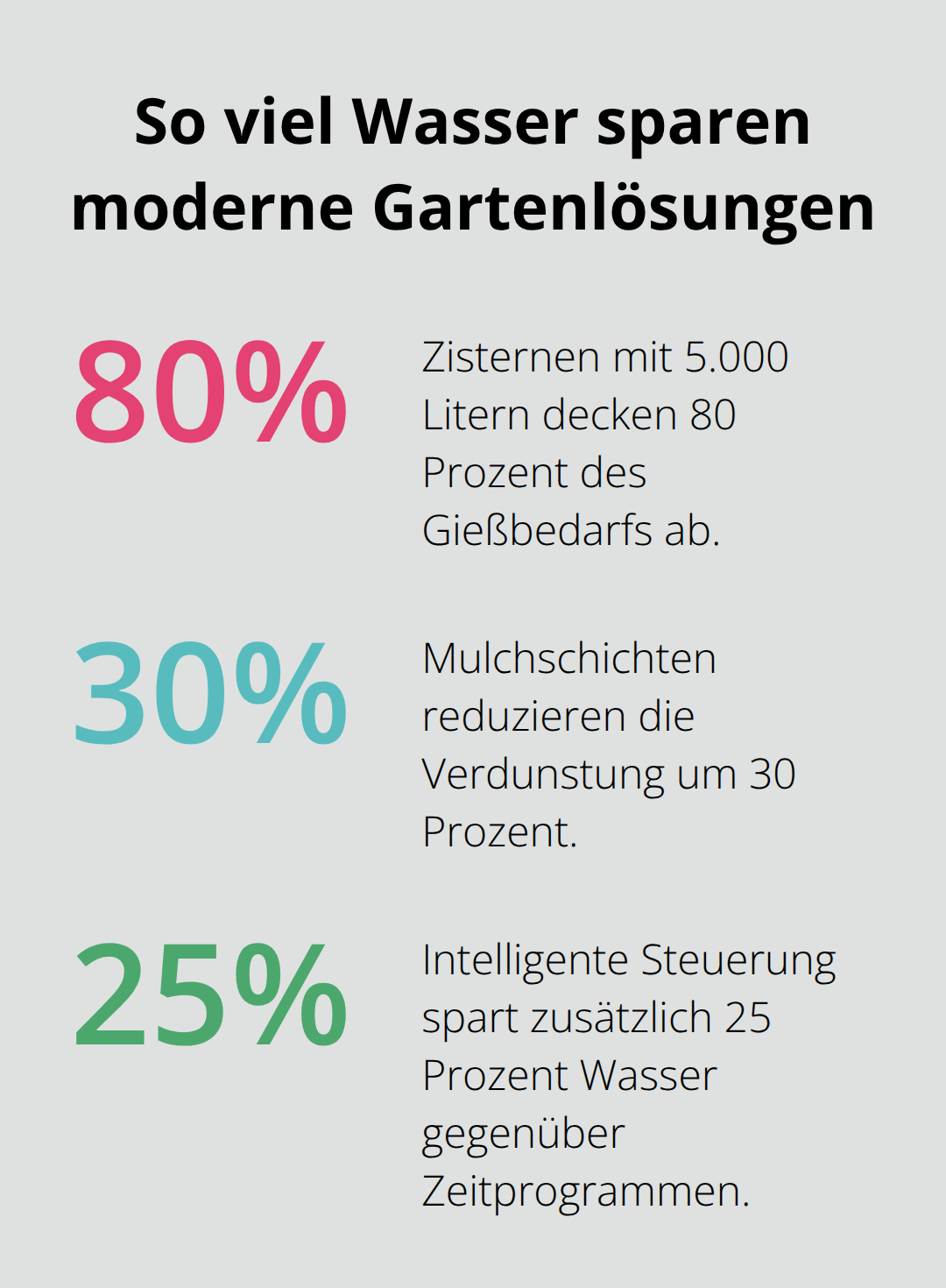 So viel Wasser sparen moderne Gartenlösungen

80%

Zisternen mit 5.000 Litern decken 80 Prozent des Gießbedarfs ab.

30%

Mulchschichten reduzieren die Verdunstung um 30 Prozent.

25%

Intelligente Steuerung spart zusätzlich 25 Prozent Wasser gegenüber Zeitprogrammen.