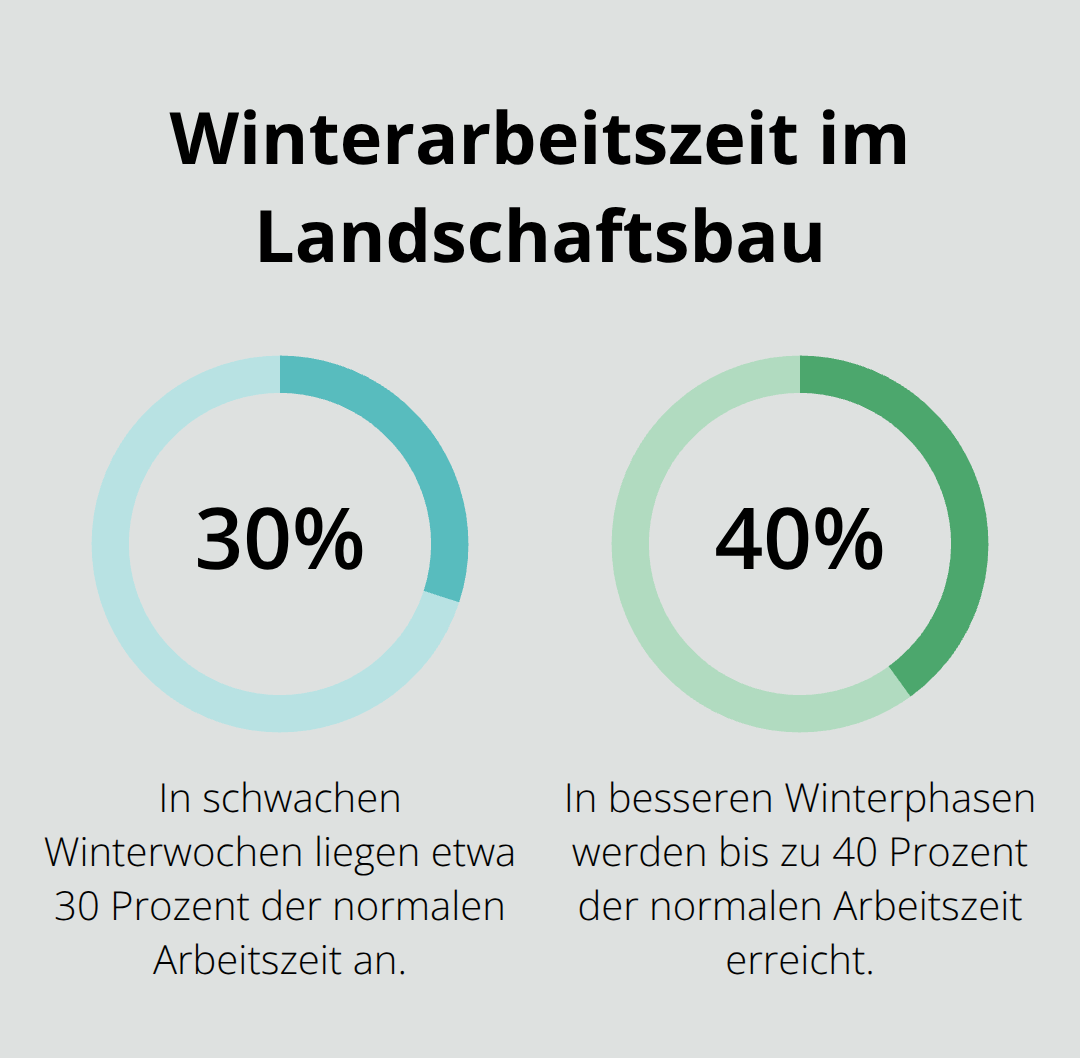 Winterarbeitszeit im Landschaftsbau

30%

In schwachen Winterwochen liegen etwa 30 Prozent der normalen Arbeitszeit an.

40%

In besseren Winterphasen werden bis zu 40 Prozent der normalen Arbeitszeit erreicht.