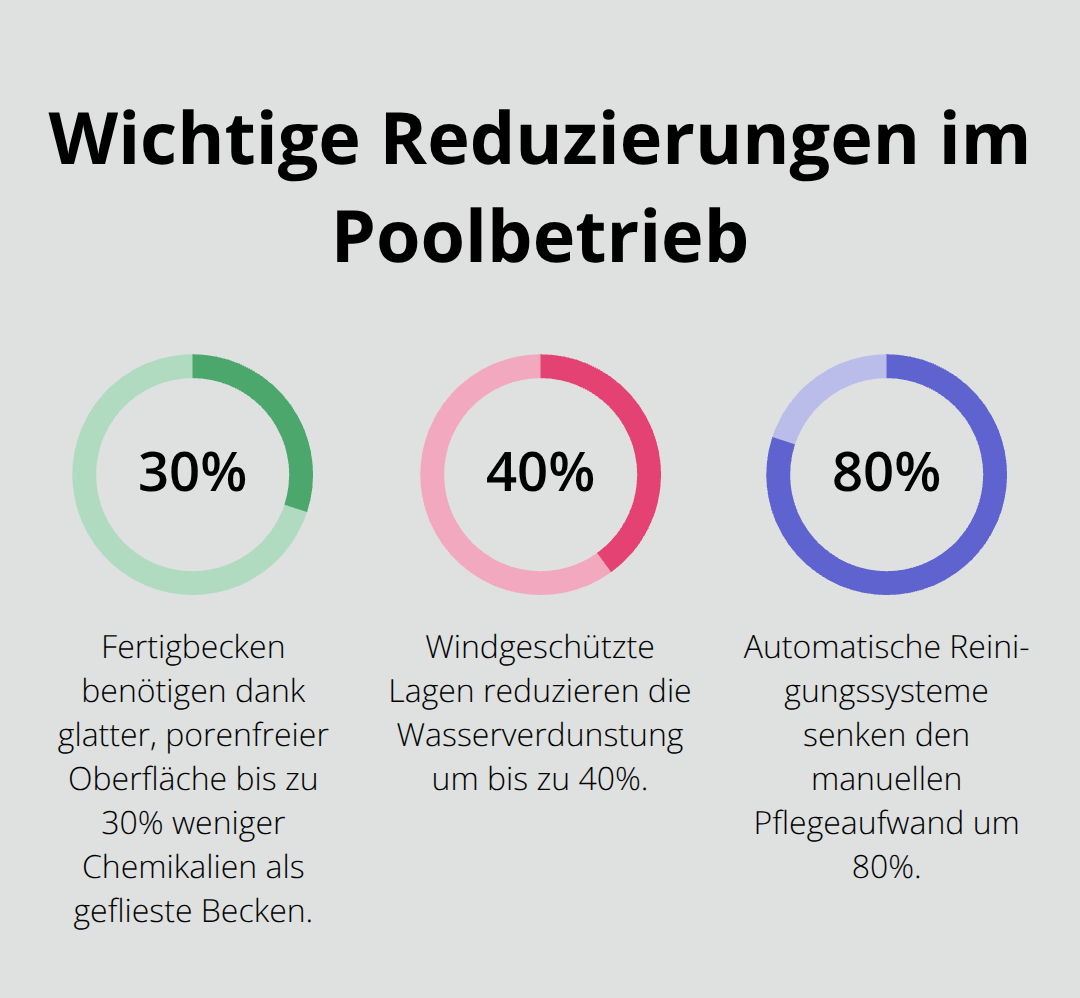 Wichtige Reduzierungen im Poolbetrieb

30%

Fertigbecken benötigen dank glatter, porenfreier Oberfläche bis zu 30% weniger Chemikalien als geflieste Becken.

40%

Windgeschützte Lagen reduzieren die Wasserverdunstung um bis zu 40%.

80%

Automatische Reinigungssysteme senken den manuellen Pflegeaufwand um 80%.