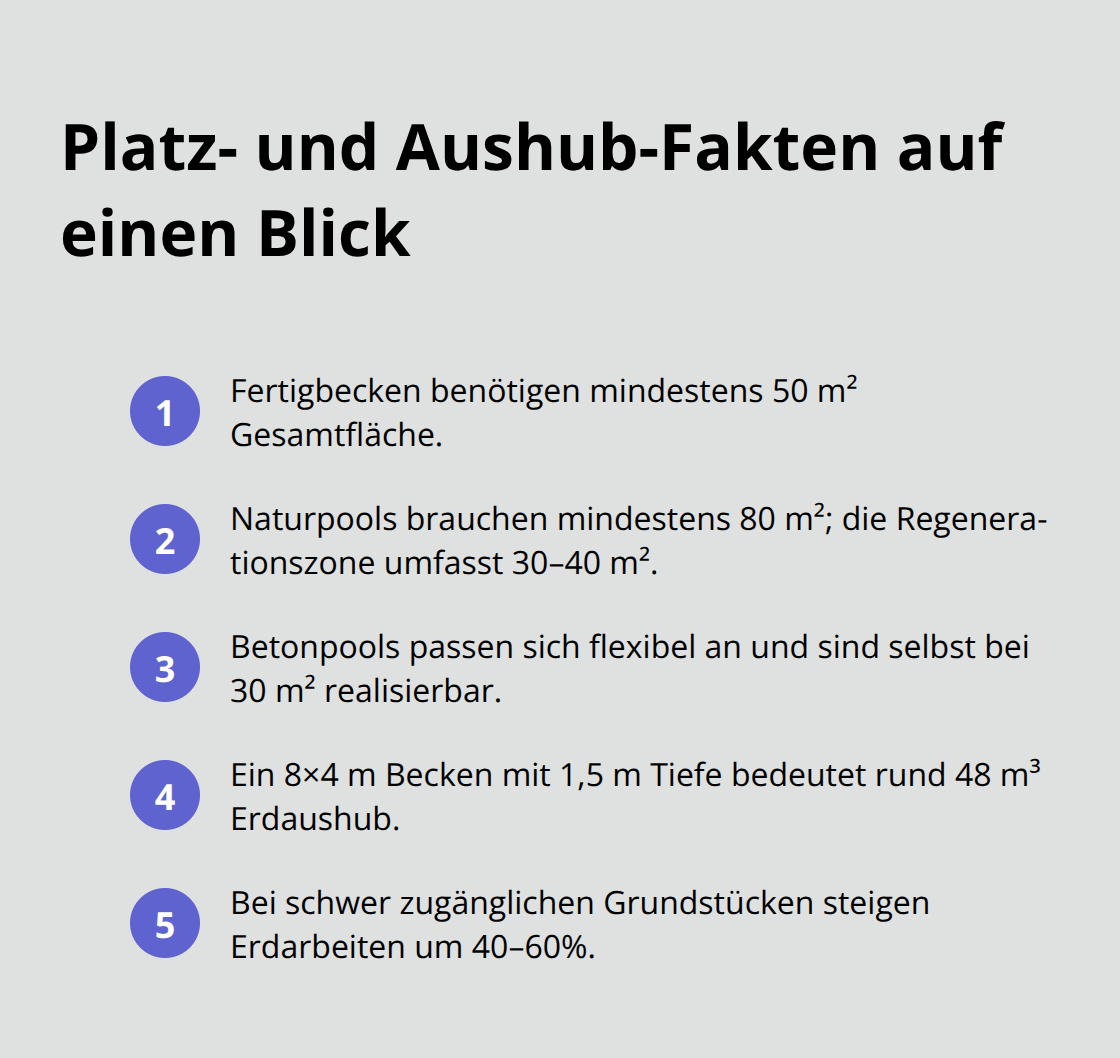 Platz- und Aushub-Fakten auf einen Blick

1 Fertigbecken benötigen mindestens 50 m² Gesamtfläche.

2 Naturpools brauchen mindestens 80 m²; die Regenerationszone umfasst 30–40 m².

3 Betonpools passen sich flexibel an und sind selbst bei 30 m² realisierbar.

4 Ein 8×4 m Becken mit 1,5 m Tiefe bedeutet rund 48 m³ Erdaushub.

5 Bei schwer zugänglichen Grundstücken steigen Erdarbeiten um 40–60%.