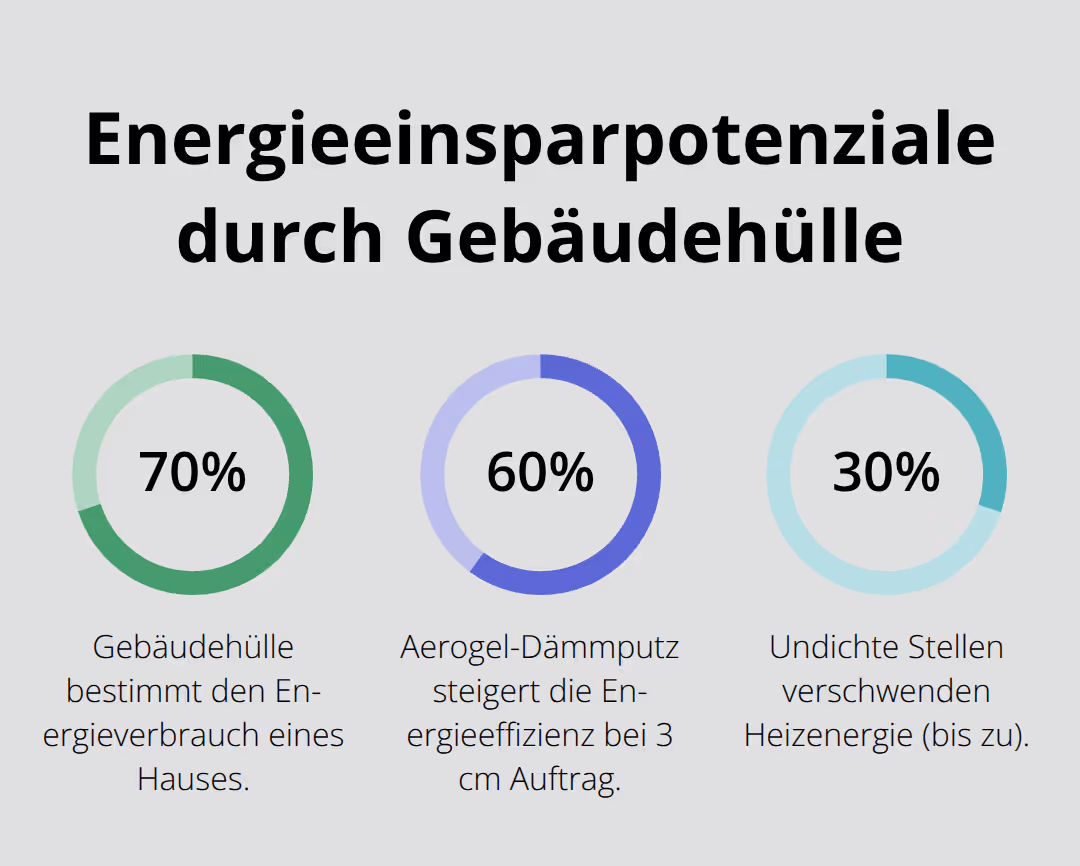 Energieeinsparpotenziale durch Gebäudehülle

70%

Gebäudehülle bestimmt den Energieverbrauch eines Hauses.

60%

Aerogel-Dämmputz steigert die Energieeffizienz bei 3 cm Auftrag.

30%

Undichte Stellen verschwenden Heizenergie (bis zu).