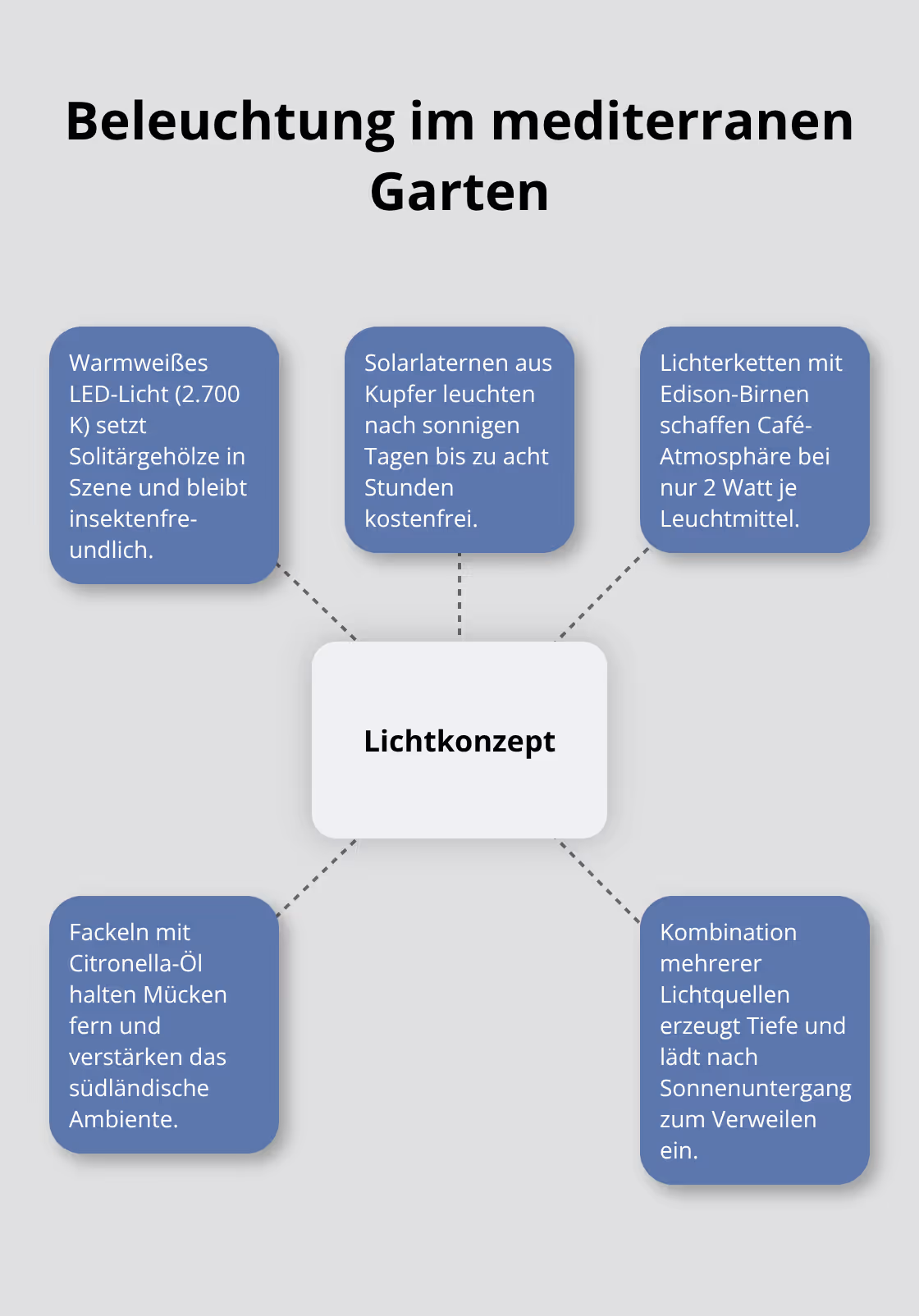 Beleuchtung im mediterranen Garten

Warmweißes LED-Licht (2.700 K) setzt Solitärgehölze in Szene und bleibt insektenfreundlich.

Solarlaternen aus Kupfer leuchten nach sonnigen Tagen bis zu acht Stunden kostenfrei.

Lichterketten mit Edison-Birnen schaffen Café-Atmosphäre bei nur 2 Watt je Leuchtmittel.

Lichtkonzept

Fackeln mit Citronella-Öl halten Mücken fern und verstärken das südländische Ambiente.

Kombination mehrerer Lichtquellen erzeugt Tiefe und lädt nach Sonnenuntergang zum Verweilen ein.