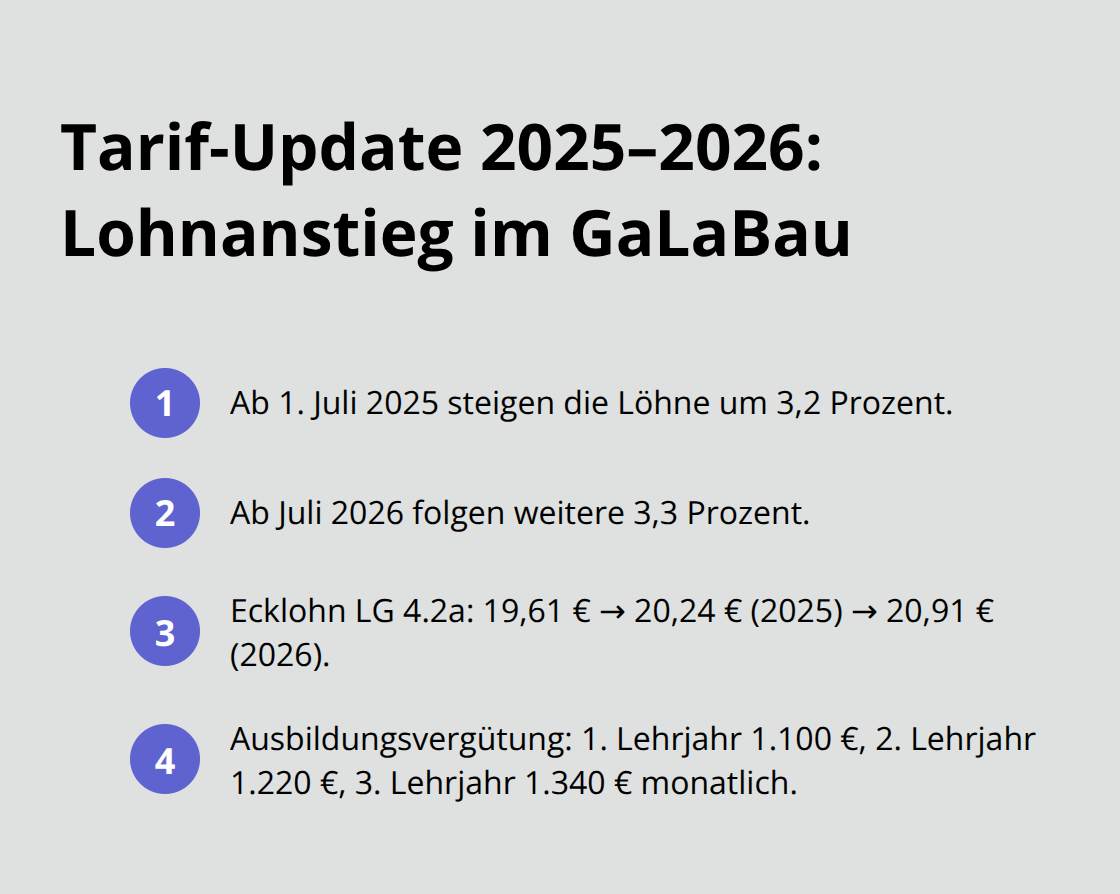 Tarif-Update 2025–2026: Lohnanstieg im GaLaBau

1 Ab 1. Juli 2025 steigen die Löhne um 3,2 Prozent.

2 Ab Juli 2026 folgen weitere 3,3 Prozent.

3 Ecklohn LG 4.2a: 19,61 € → 20,24 € (2025) → 20,91 € (2026).

4 Ausbildungsvergütung: 1. Lehrjahr 1.100 €, 2. Lehrjahr 1.220 €, 3. Lehrjahr 1.340 € monatlich.