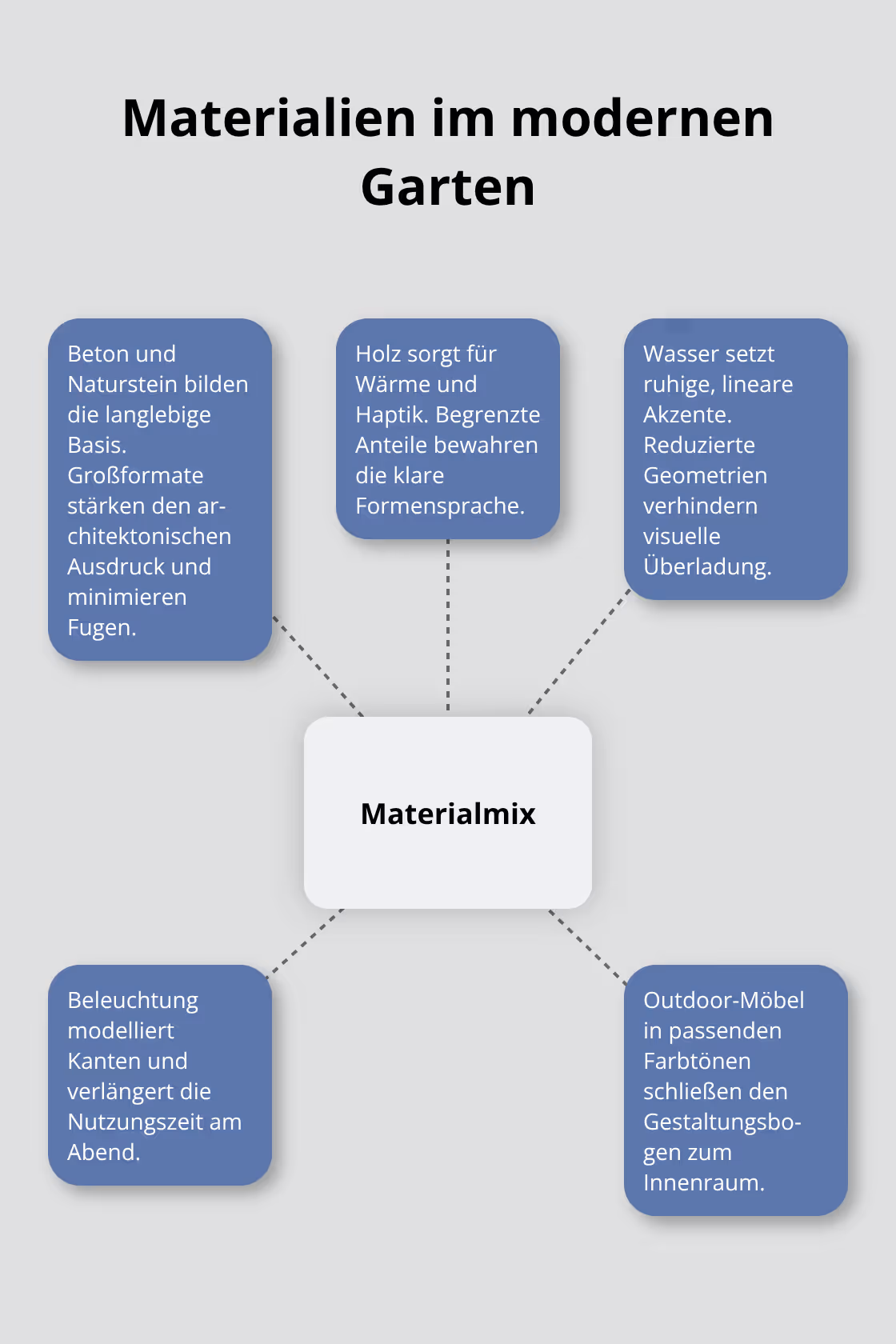 Materialien im modernen Garten

Beton und Naturstein bilden die langlebige Basis. Großformate stärken den architektonischen Ausdruck und minimieren Fugen.

Holz sorgt für Wärme und Haptik. Begrenzte Anteile bewahren die klare Formensprache.

Wasser setzt ruhige, lineare Akzente. Reduzierte Geometrien verhindern visuelle Überladung.

Materialmix

Beleuchtung modelliert Kanten und verlängert die Nutzungszeit am Abend.

Outdoor-Möbel in passenden Farbtönen schließen den Gestaltungsbogen zum Innenraum.