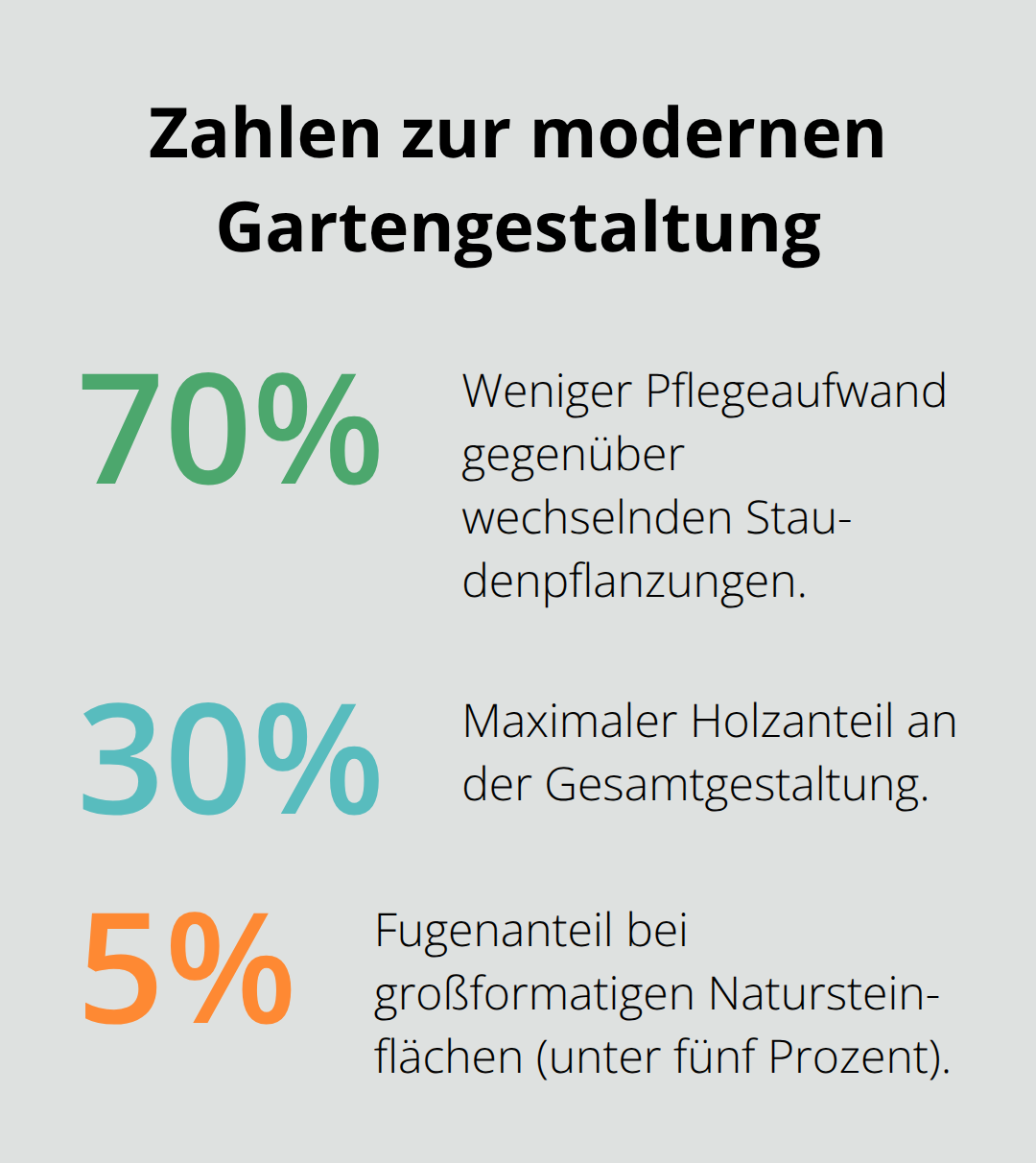 Zahlen zur modernen Gartengestaltung

70%

Weniger Pflegeaufwand gegenüber wechselnden Staudenpflanzungen.

30%

Maximaler Holzanteil an der Gesamtgestaltung.

5%

Fugenanteil bei großformatigen Natursteinflächen (unter fünf Prozent).