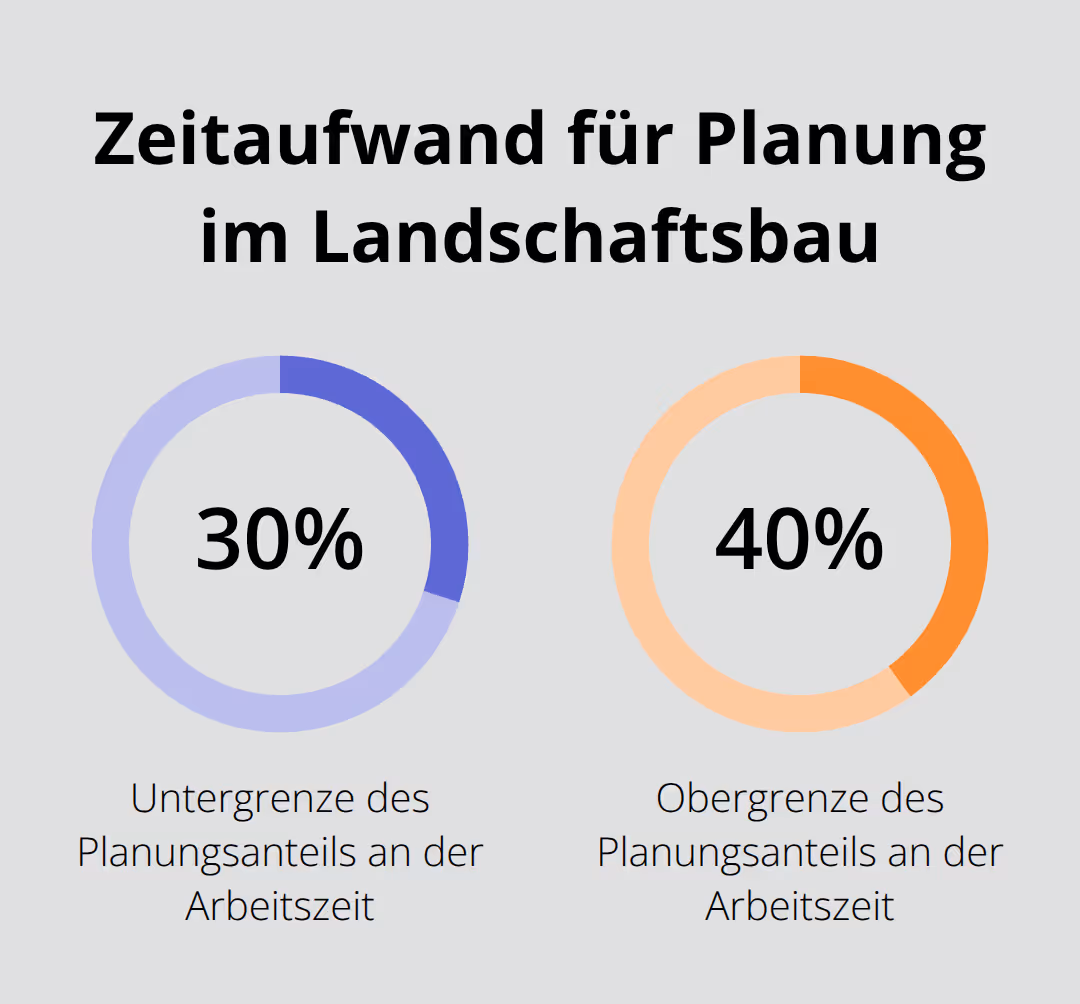 Zeitaufwand für Planung im Landschaftsbau

30%

Untergrenze des Planungsanteils an der Arbeitszeit

40%

Obergrenze des Planungsanteils an der Arbeitszeit